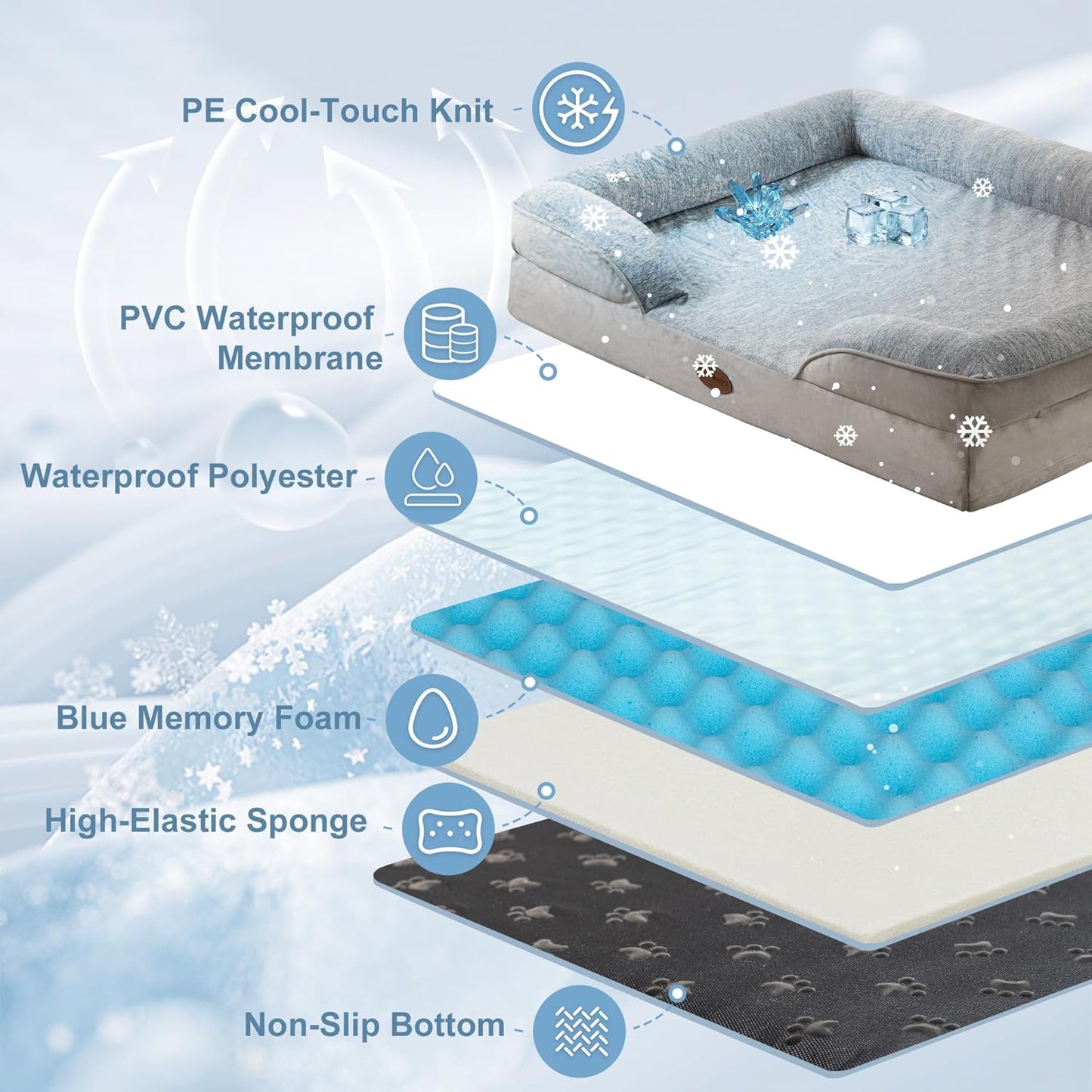 PE Cool-Touch Knit

PVC Waterproof Membrane

Waterproof Polyester

Blue Memory Foam

High-Elastic Sponge

Non-Slip Bottom