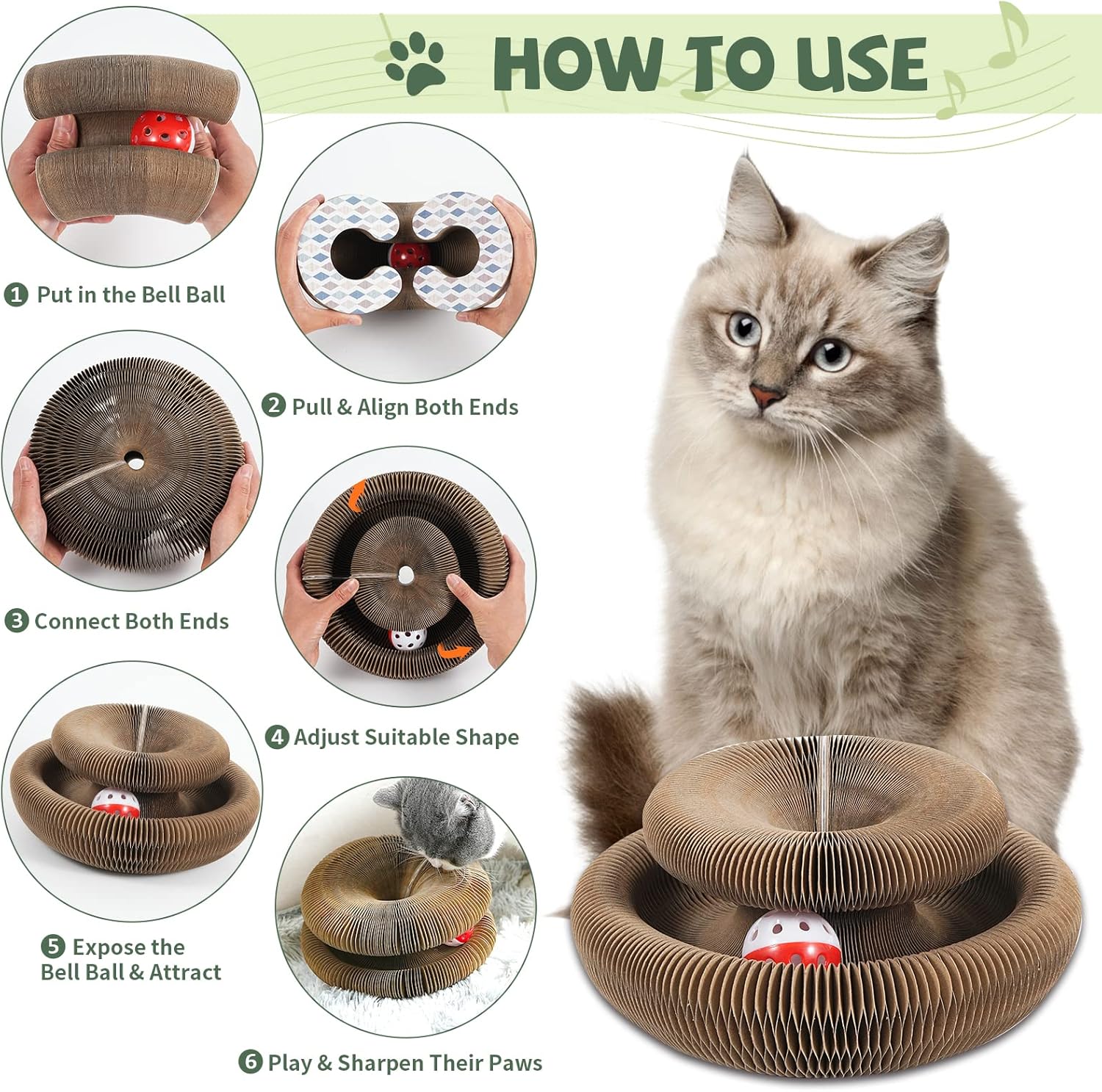 HOW TO USE

1 Put in the Bell Ball

2 Pull & Align Both Ends

3 Connect Both Ends

4 Adjust Suitable Shape

5 Expose the Bell Ball & Attract

6 Play & Sharpen Their Paws