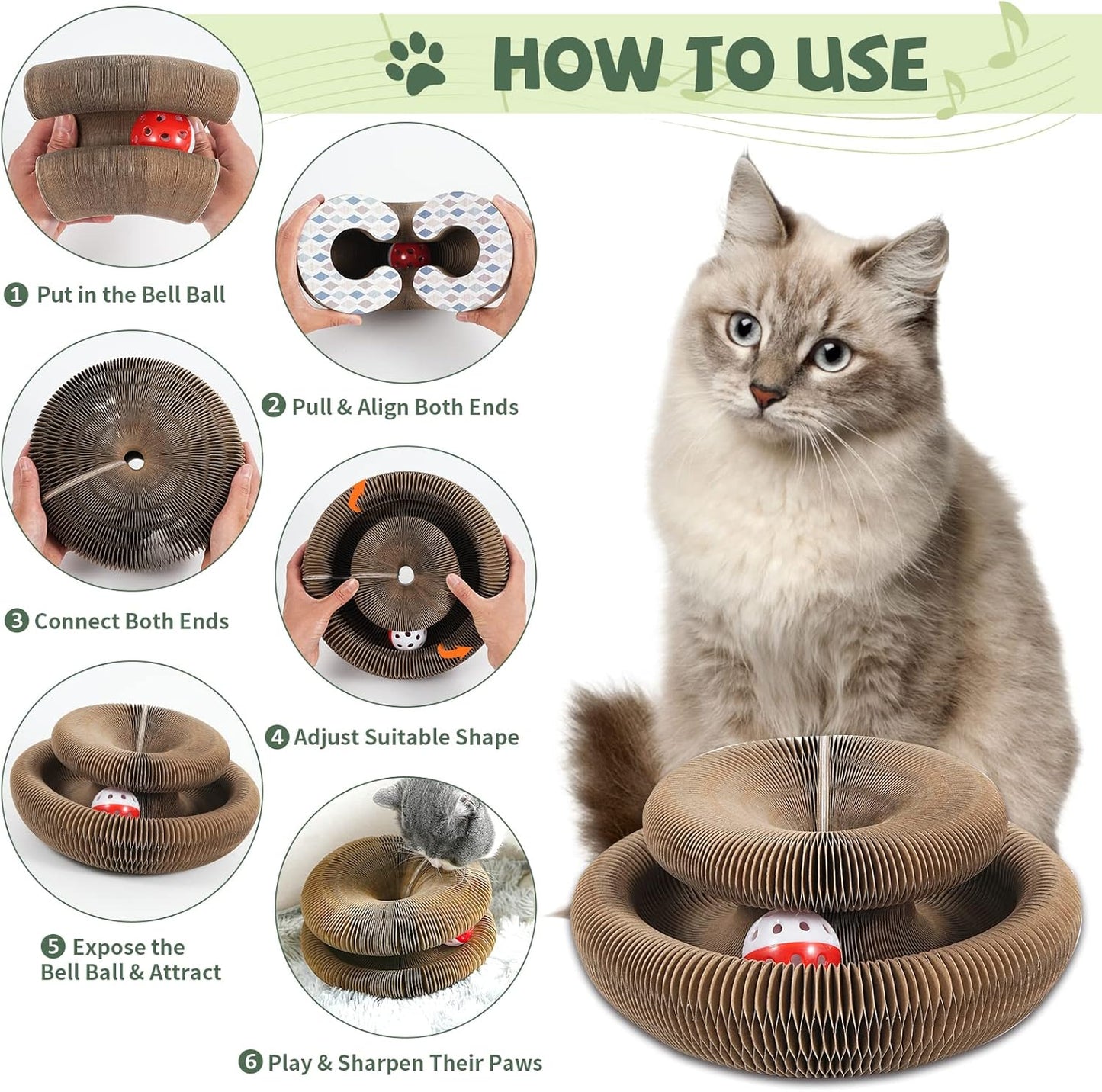 HOW TO USE

1 Put in the Bell Ball

2 Pull & Align Both Ends

3 Connect Both Ends

4 Adjust Suitable Shape

5 Expose the Bell Ball & Attract

6 Play & Sharpen Their Paws