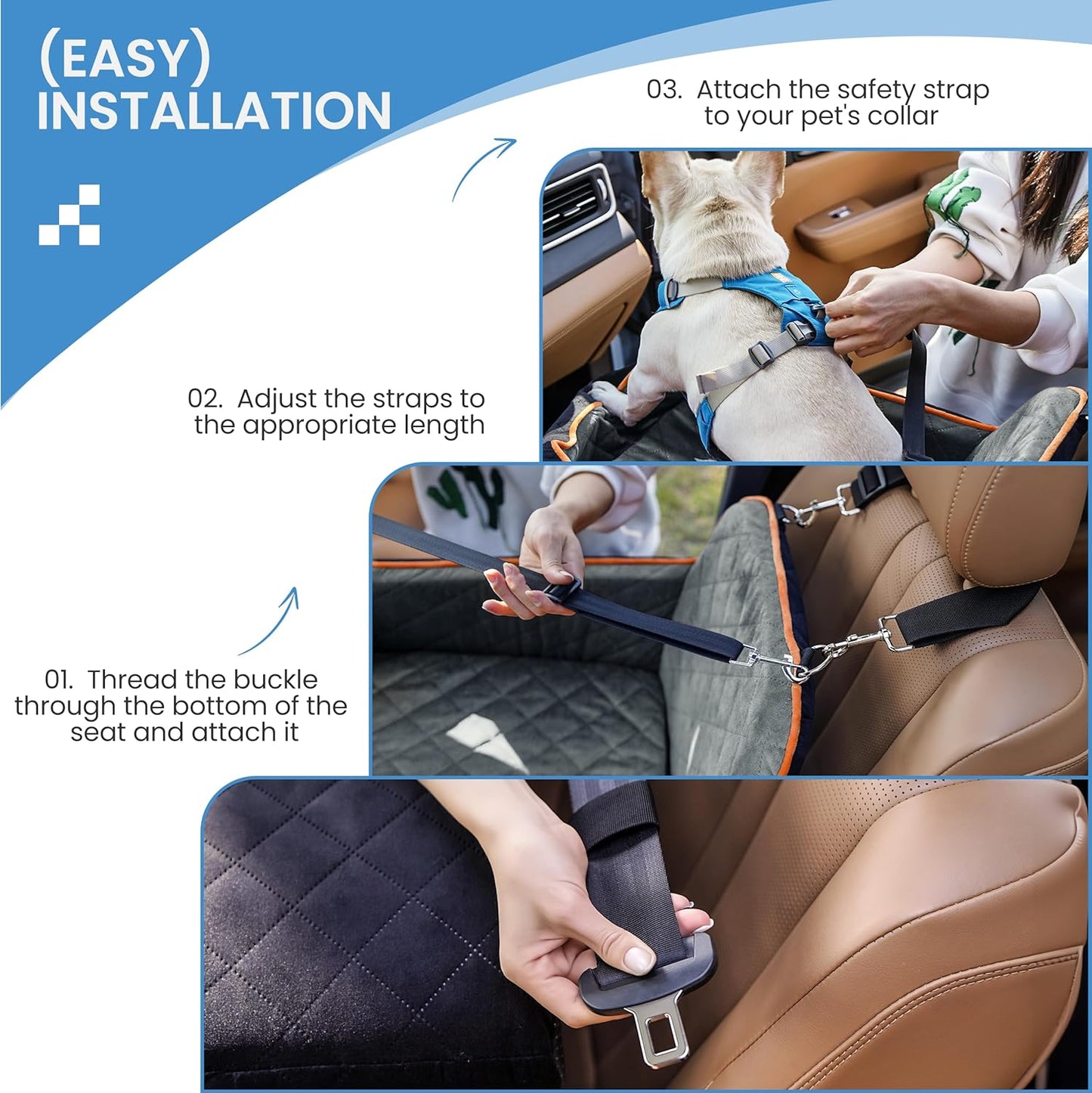 (EASY)
INSTALLATION

03. Attach the safety strap to your pet's collar

02. Adjust the straps to the appropriate length

01. Thread the buckle through the bottom of the seat and attach it