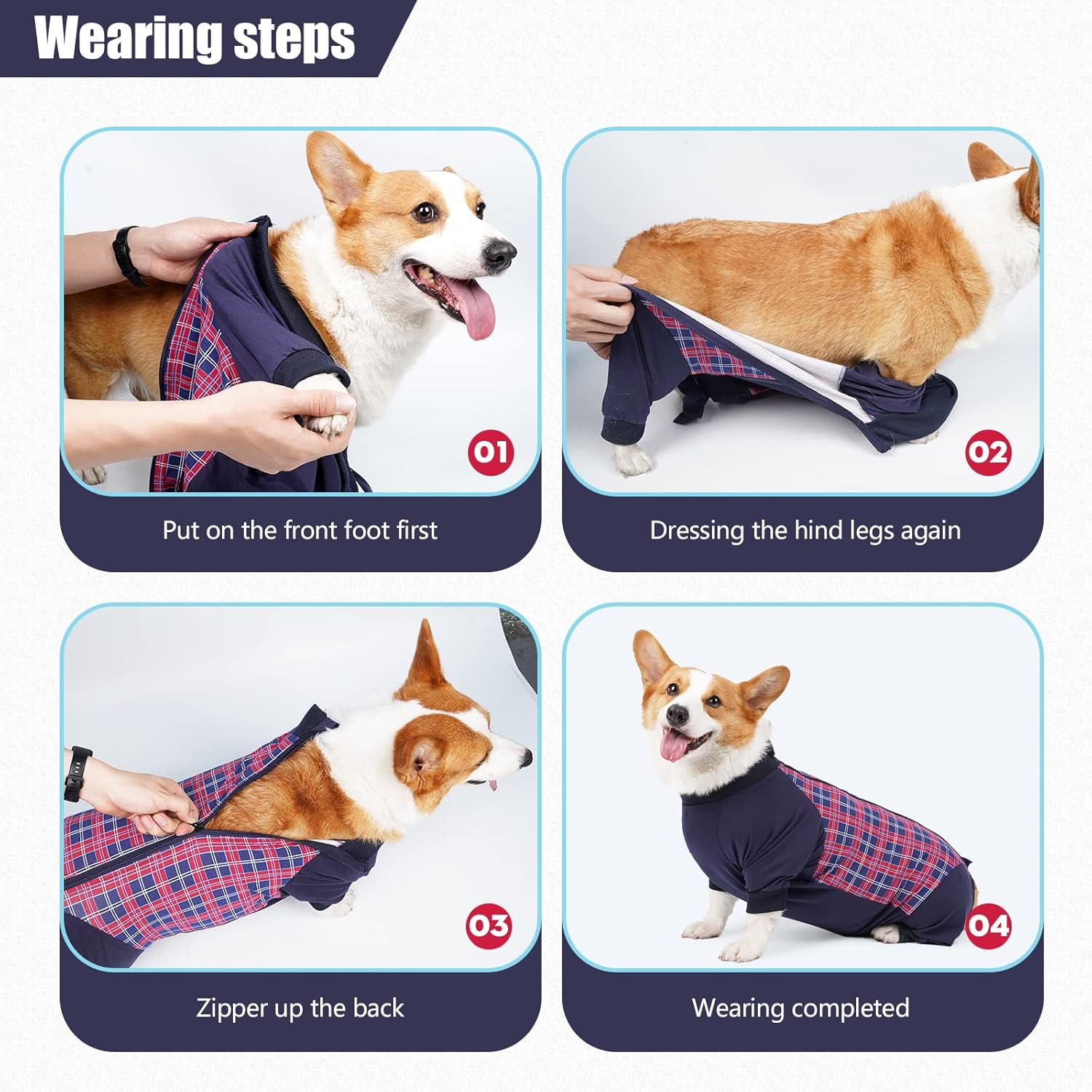 Wearing steps

01

Put on the front foot first

02

Dressing the hind legs again

03

Zipper up the back

04

Wearing completed