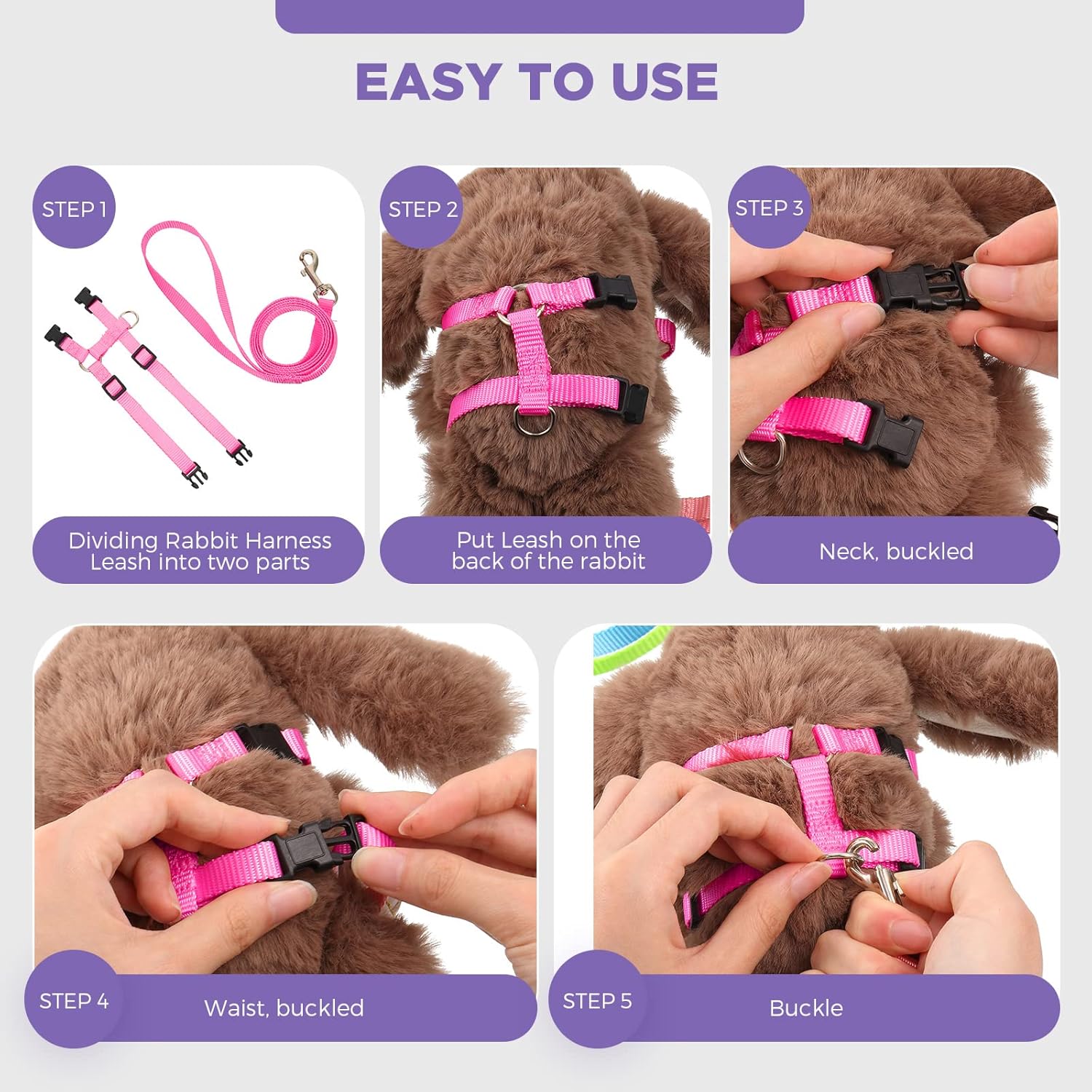 EASY TO USE

STEP 1

Dividing Rabbit Harness Leash into two parts

STEP 2

Put Leash on the back of the rabbit

STEP 3

Neck, buckled

STEP 4

Waist, buckled

STEP 5

Buckle