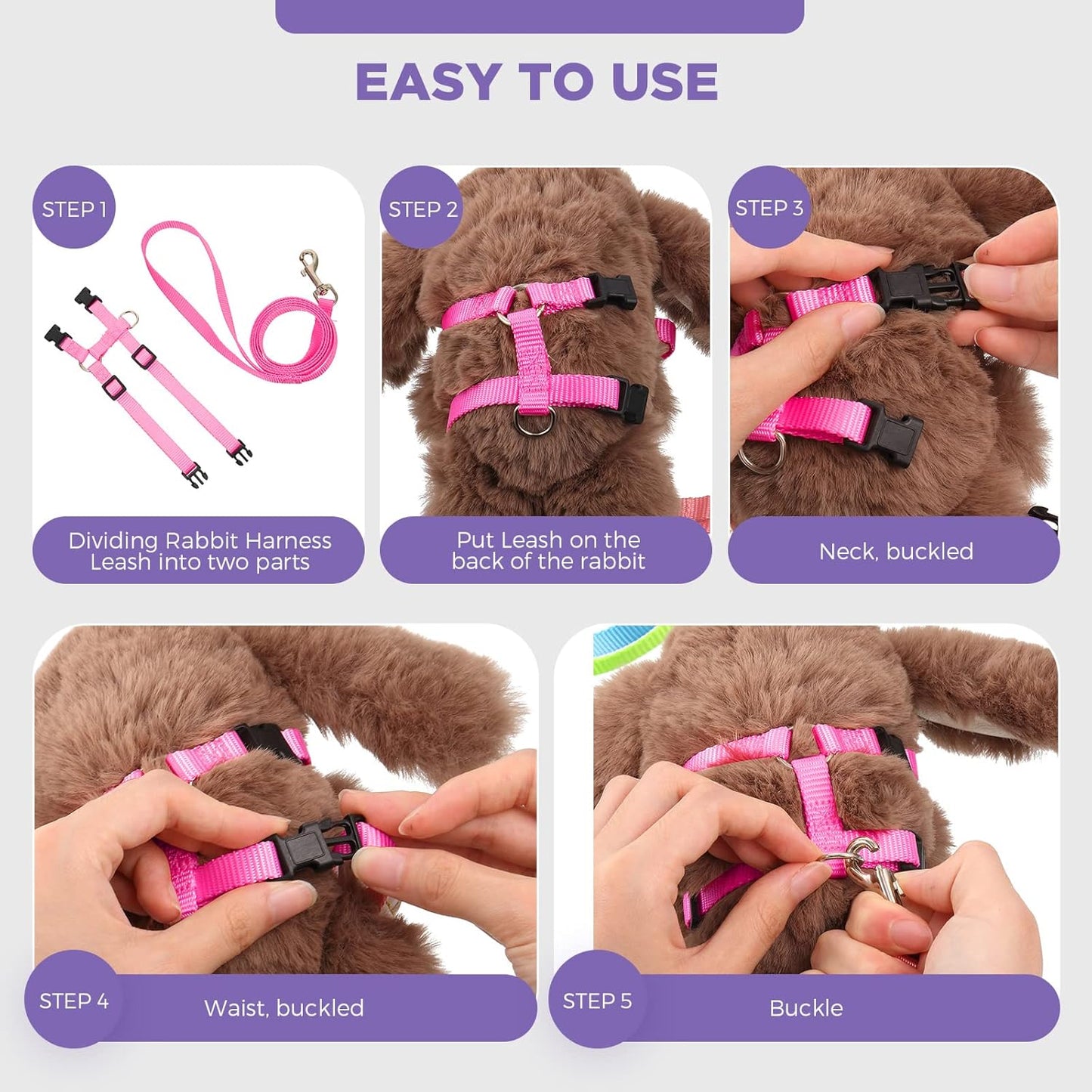 EASY TO USE

STEP 1

Dividing Rabbit Harness Leash into two parts

STEP 2

Put Leash on the back of the rabbit

STEP 3

Neck, buckled

STEP 4

Waist, buckled

STEP 5

Buckle