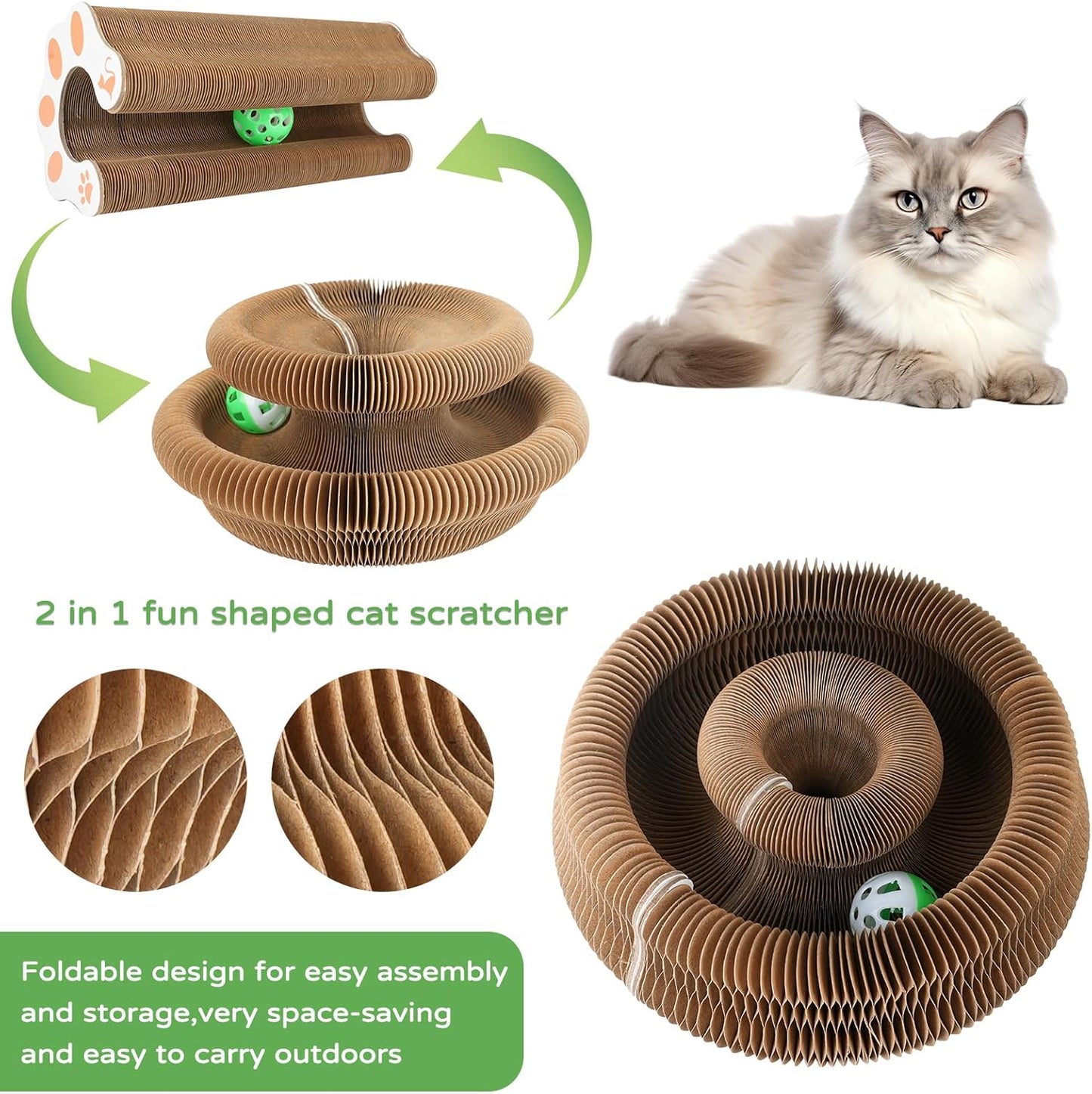 2 in 1 fun shaped cat scratcher

Foldable design for easy assembly and storage,very space-saving and easy to carry outdoors