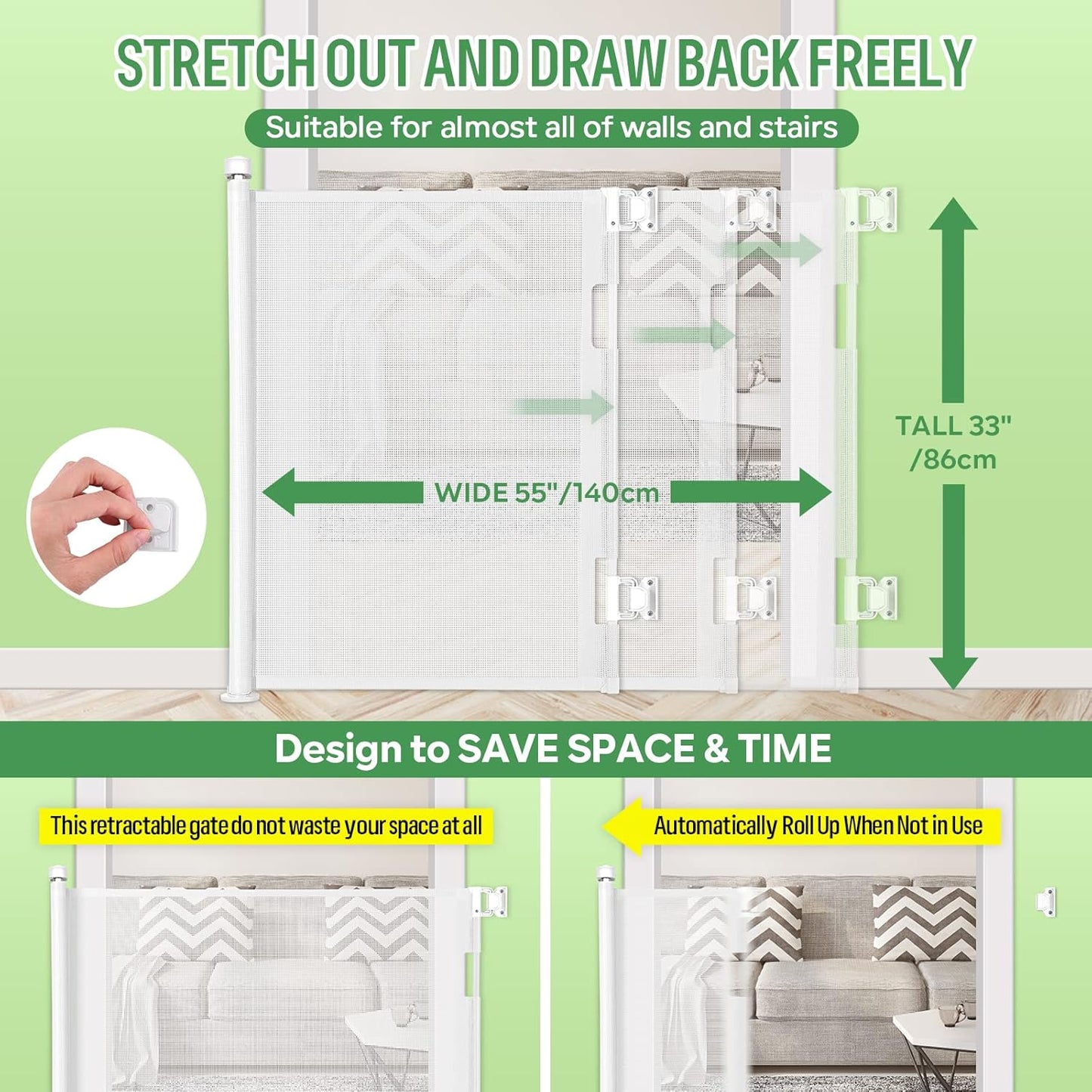 STRETCH OUT AND DRAW BACK FREELY

Suitable for almost all of walls and stairs

WIDE 55"/140cm

TALL 33" /86cm

Design to SAVE SPACE & TIME

This retractable gate do not waste your space at all

Automatically Roll Up When Not in Use