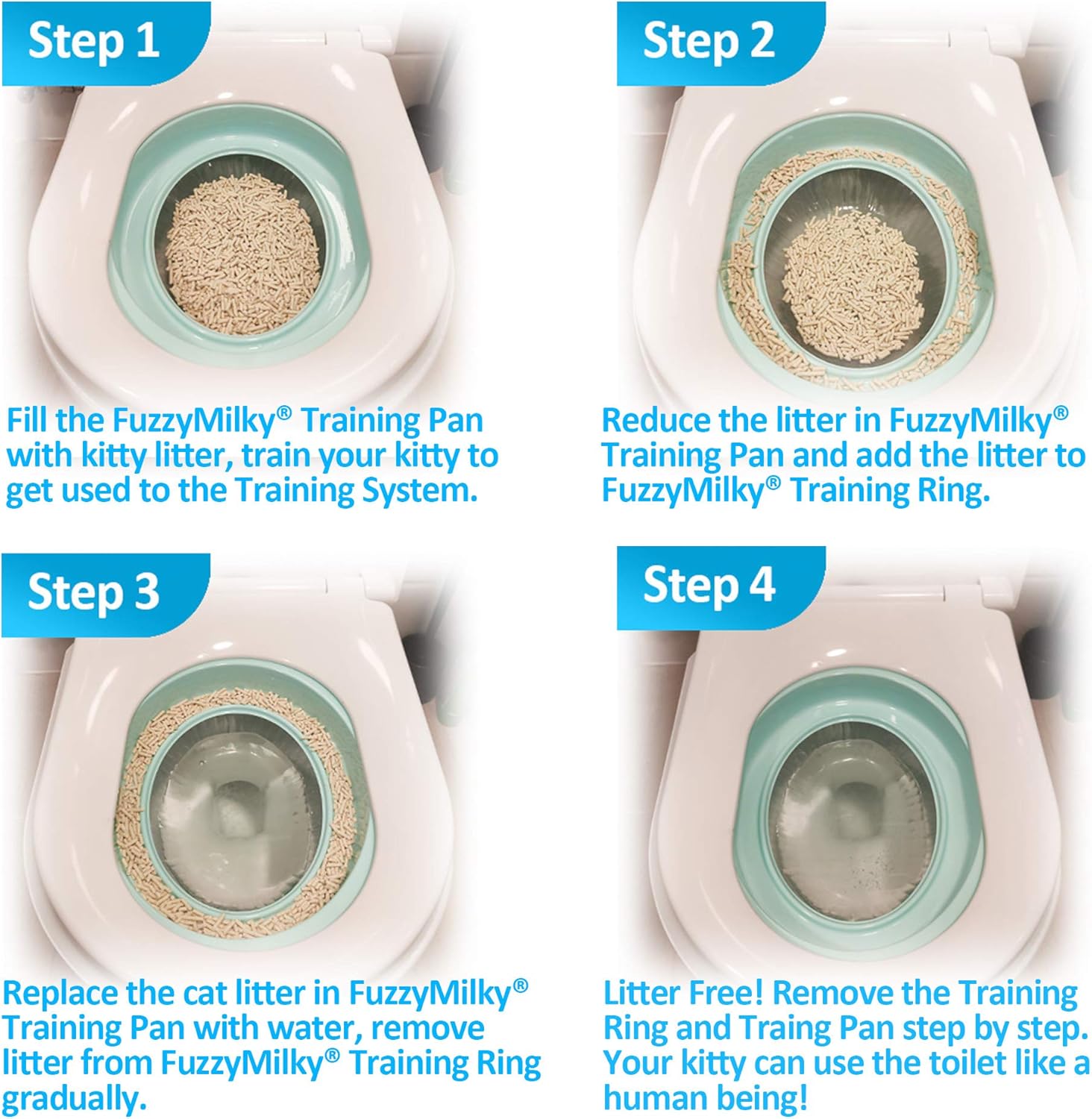 Step 1

Fill the FuzzyMilky® Training Pan with kitty litter, train your kitty to get used to the Training System.

Step 2

Reduce the litter in FuzzyMilky® Training Pan and add the litter to FuzzyMilky® Training Ring.

Step 3

Replace the cat litter in FuzzyMilky® Training Pan with water, remove litter from FuzzyMilky® Training Ring gradually.

Step 4

Litter Free! Remove the Training Ring and Traing Pan step by step. Your kitty can use the toilet like a human being!