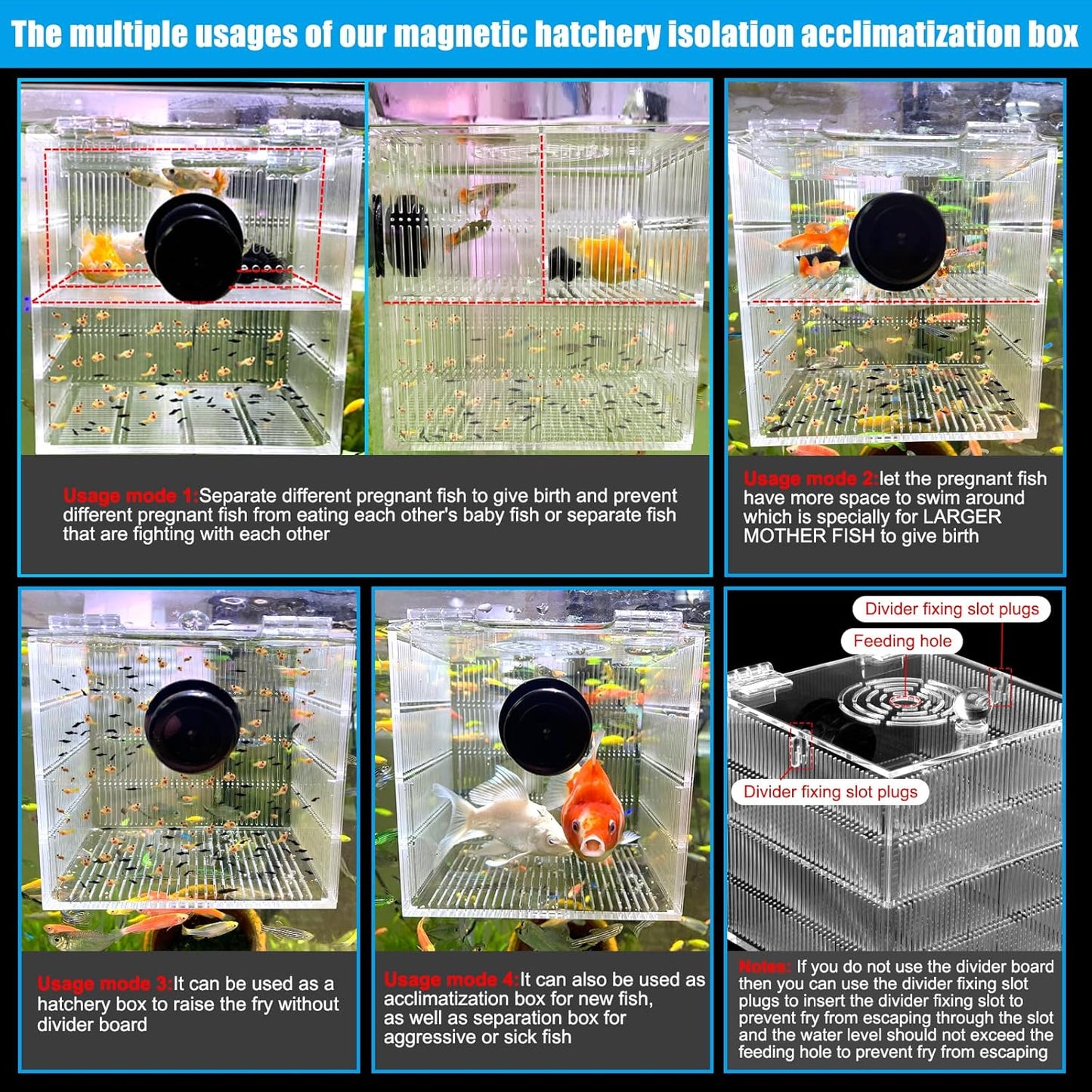 The multiple usages of our magnetic hatchery isolation acclimatization box

Usage mode 1:Separate different pregnant fish to give birth and prevent different pregnant fish from eating each other's baby fish or separate fish that are fighting with each other

Usage mode 2:let the pregnant fish have more space to swim around which is specially for LARGER MOTHER FISH to give birth

Usage mode 3:It can be used as a hatchery box to raise the fry without divider board

Usage mode 4:It can also be used as acclimatization box for new fish, as well as separation box for aggressive or sick fish

Divider fixing slot plugs

Feeding hole

Divider fixing slot plugs

Notes: If you do not use the divider board then you can use the divider fixing slot plugs to insert the divider fixing slot to prevent fry from escaping through the slot and the water level should not exceed the feeding hole to prevent fry from escaping