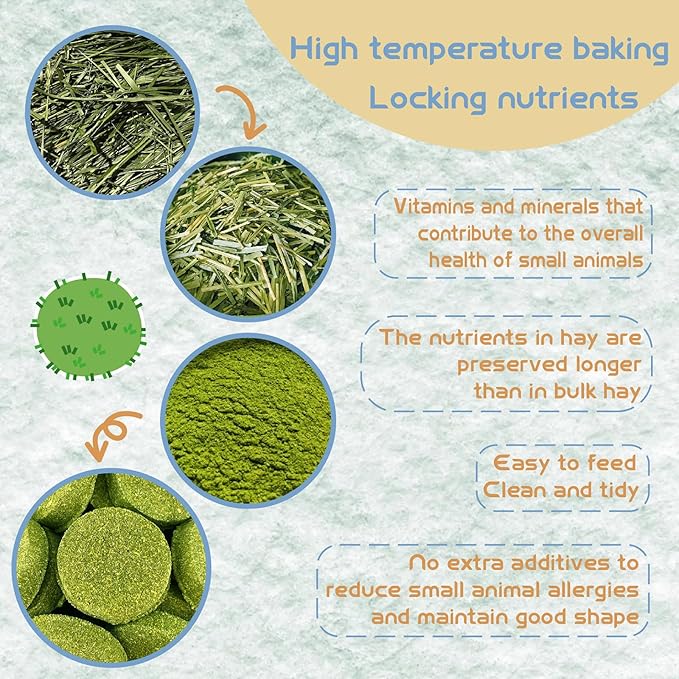 High temperature baking
Locking nutrients

Vitamins and minerals that contribute to the overall health of small animals

The nutrients in hay are preserved longer than in bulk hay

Easy to feed
Clean and tidy

No extra additives to reduce small animal allergies and maintain good shape