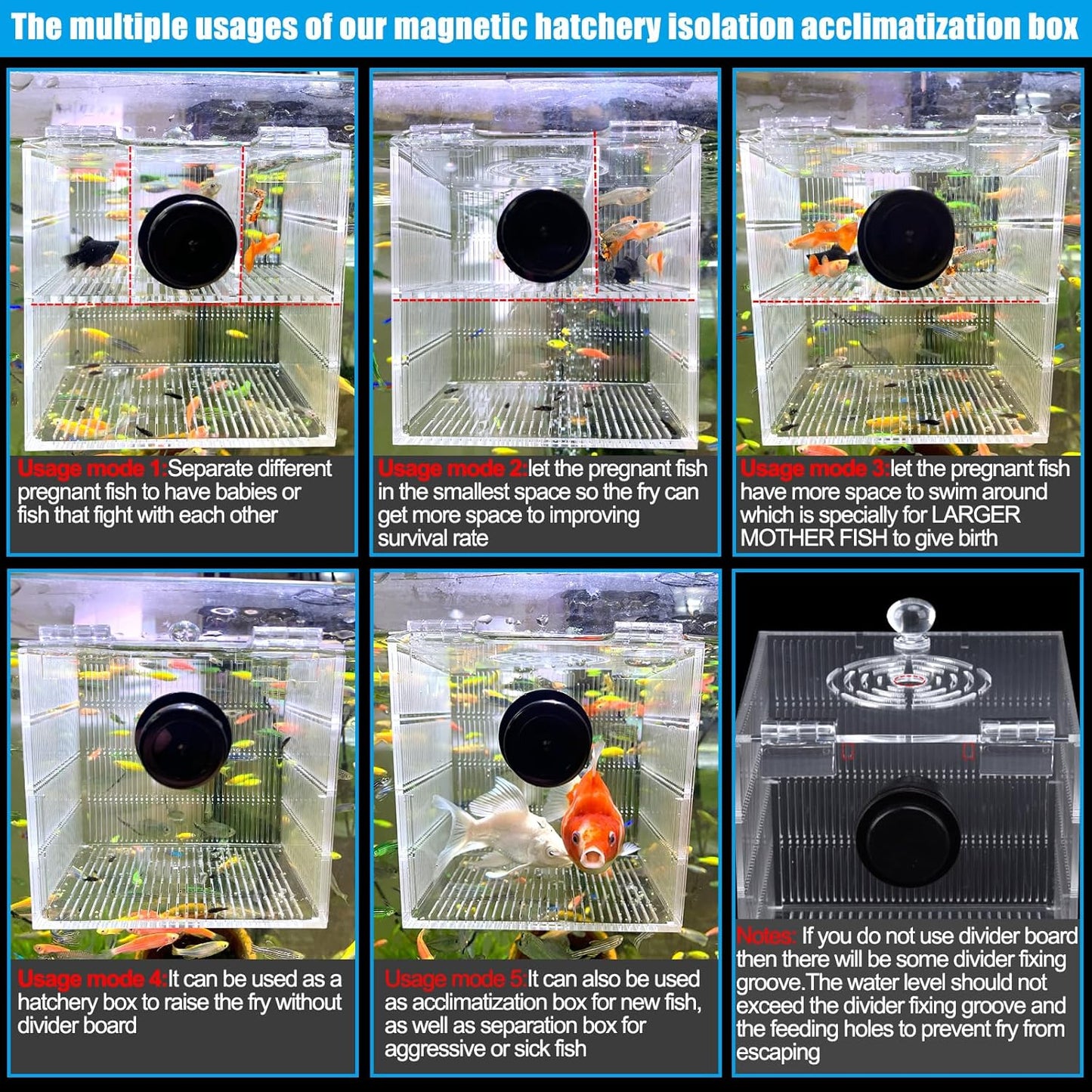 The multiple usages of our magnetic hatchery isolation acclimatization box

Usage mode 1:Separate different pregnant fish to have babies or fish that fight with each other

Usage mode 2:let the pregnant fish in the smallest space so the fry can get more space to improving survival rate

Usage mode 3:let the pregnant fish have more space to swim around which is specially for LARGER MOTHER FISH to give birth

Usage mode 4:It can be used as a hatchery box to raise the fry without divider board

Usage mode 5:It can also be used as acclimatization box for new fish, as well as separation box for aggressive or sick fish

Notes: If you do not use divider board then there will be some divider fixing groove.The water level should not exceed the divider fixing groove and the feeding holes to prevent fry from escaping