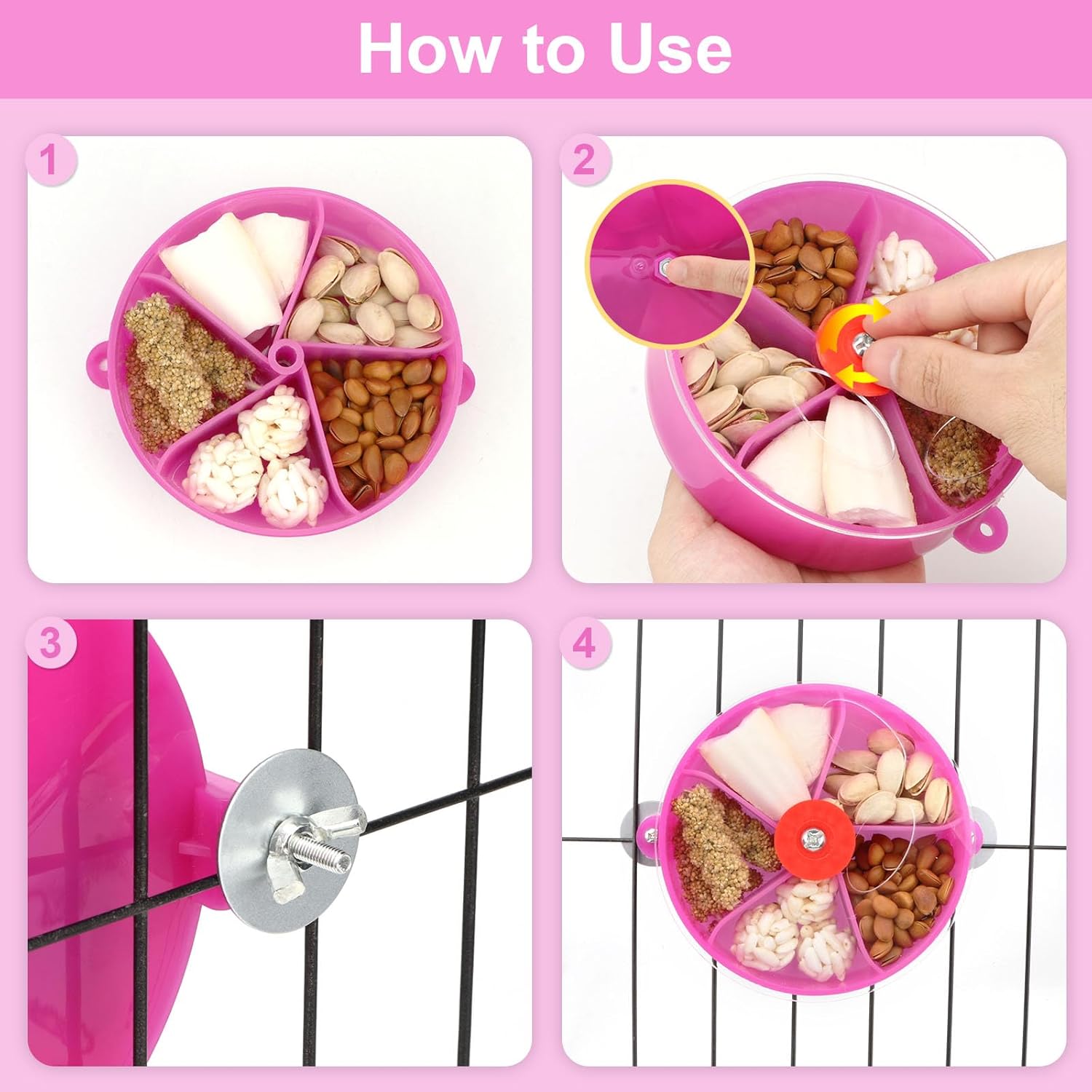 How to Use

1

2

3

4