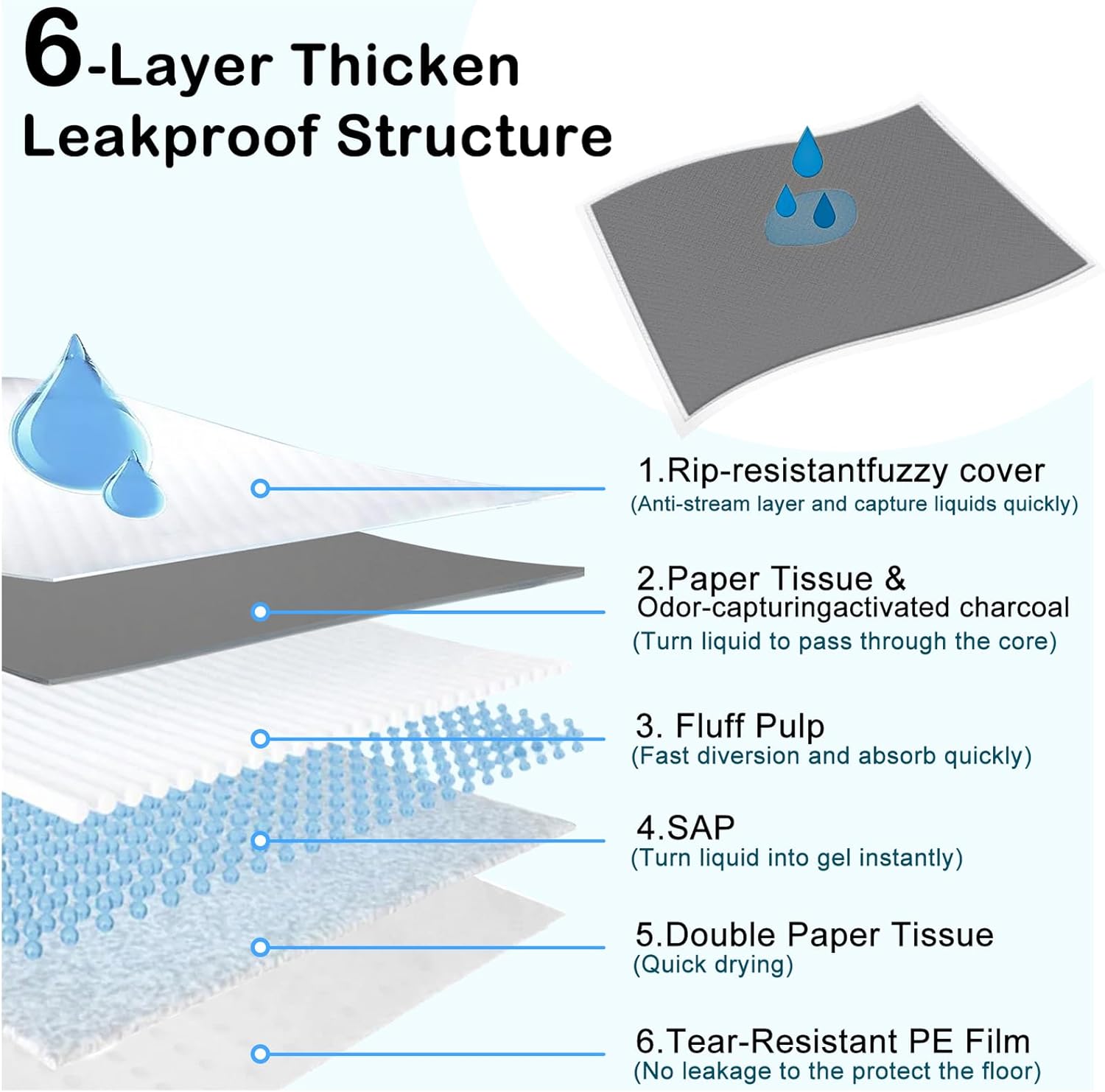 6-Layer Thicken Leakproof Structure

1.Rip-resistantfuzzy cover
(Anti-stream layer and capture liquids quickly)

2.Paper Tissue &
Odor-capturingactivated charcoal
(Turn liquid to pass through the core)

3. Fluff Pulp
(Fast diversion and absorb quickly)

4.SAP
(Turn liquid into gel instantly)

5.Double Paper Tissue
(Quick drying)

6.Tear-Resistant PE Film
(No leakage to the protect the floor)