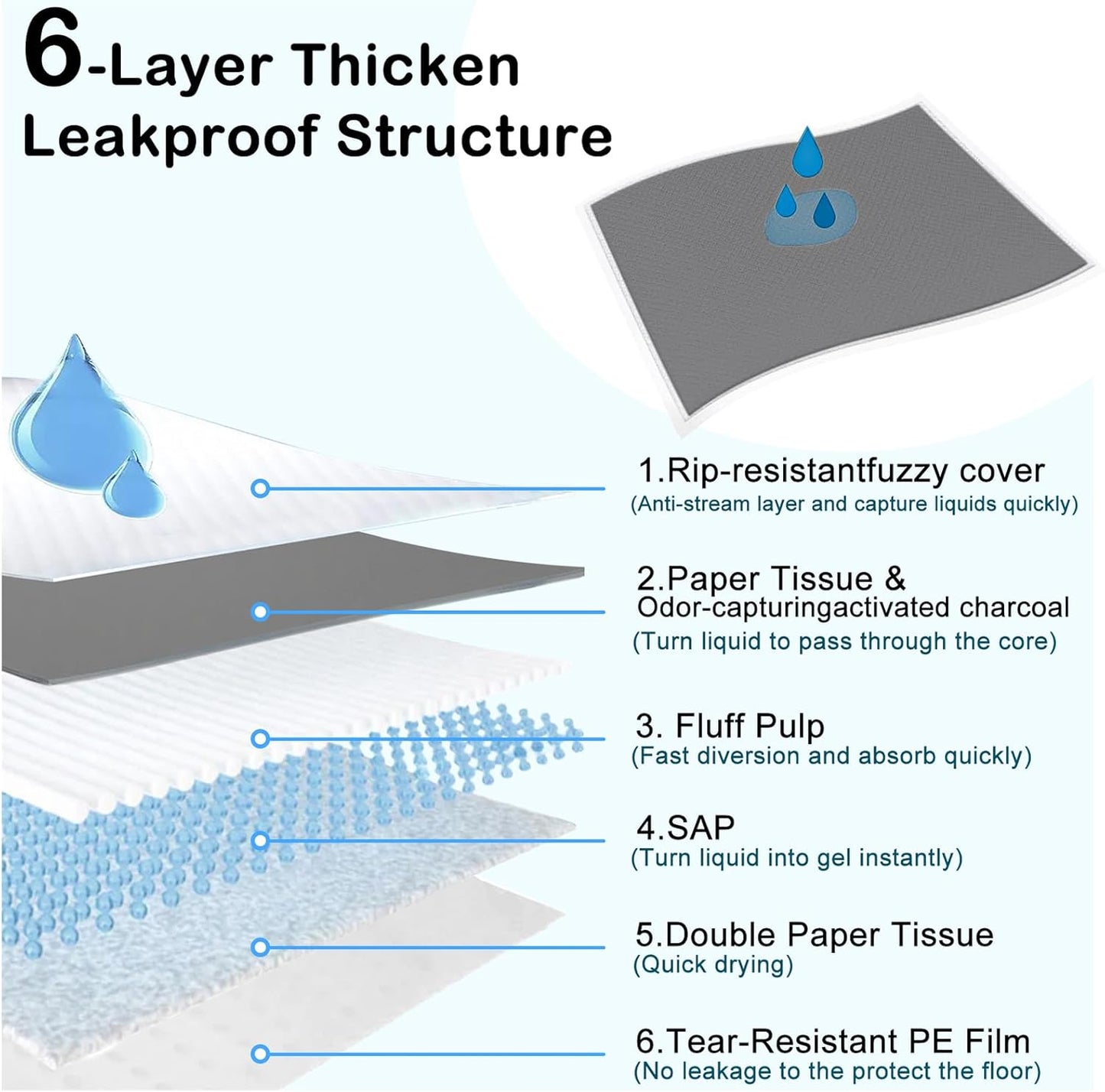 6-Layer Thicken Leakproof Structure

1.Rip-resistantfuzzy cover
(Anti-stream layer and capture liquids quickly)

2.Paper Tissue & Odor-capturingactivated charcoal
(Turn liquid to pass through the core)

3. Fluff Pulp
(Fast diversion and absorb quickly)

4.SAP
(Turn liquid into gel instantly)

5.Double Paper Tissue
(Quick drying)

6.Tear-Resistant PE Film
(No leakage to the protect the floor)