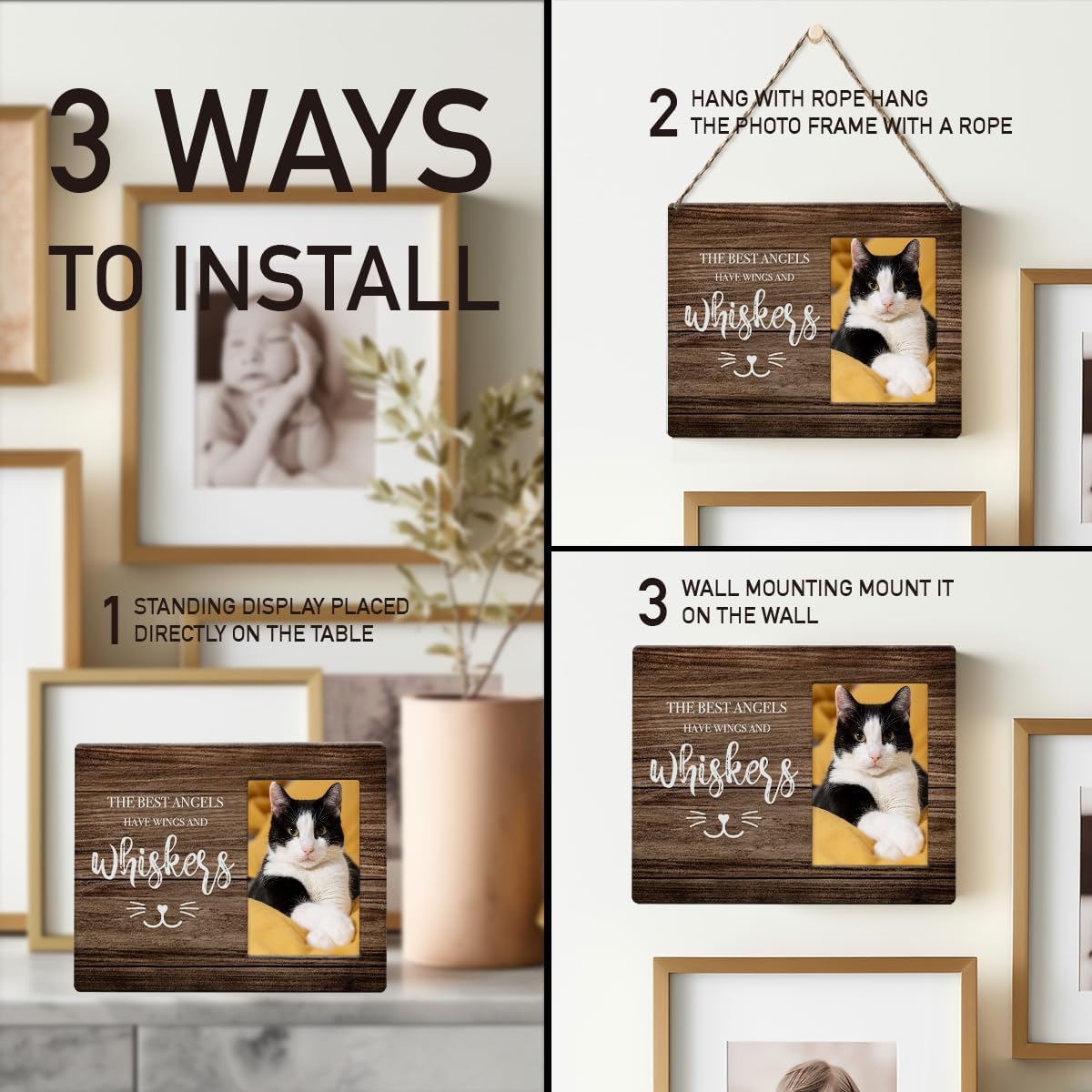 3 WAYS
TO INSTALL

1 STANDING DISPLAY PLACED DIRECTLY ON THE TABLE

THE BEST ANGELS
HAVE WINGS AND
whiskers

2 HANG WITH ROPE HANG THE PHOTO FRAME WITH A ROPE

THE BEST ANGELS
HAVE WINGS AND
whiskers

3 WALL MOUNTING MOUNT IT ON THE WALL

THE BEST ANGELS
HAVE WINGS AND
whiskers