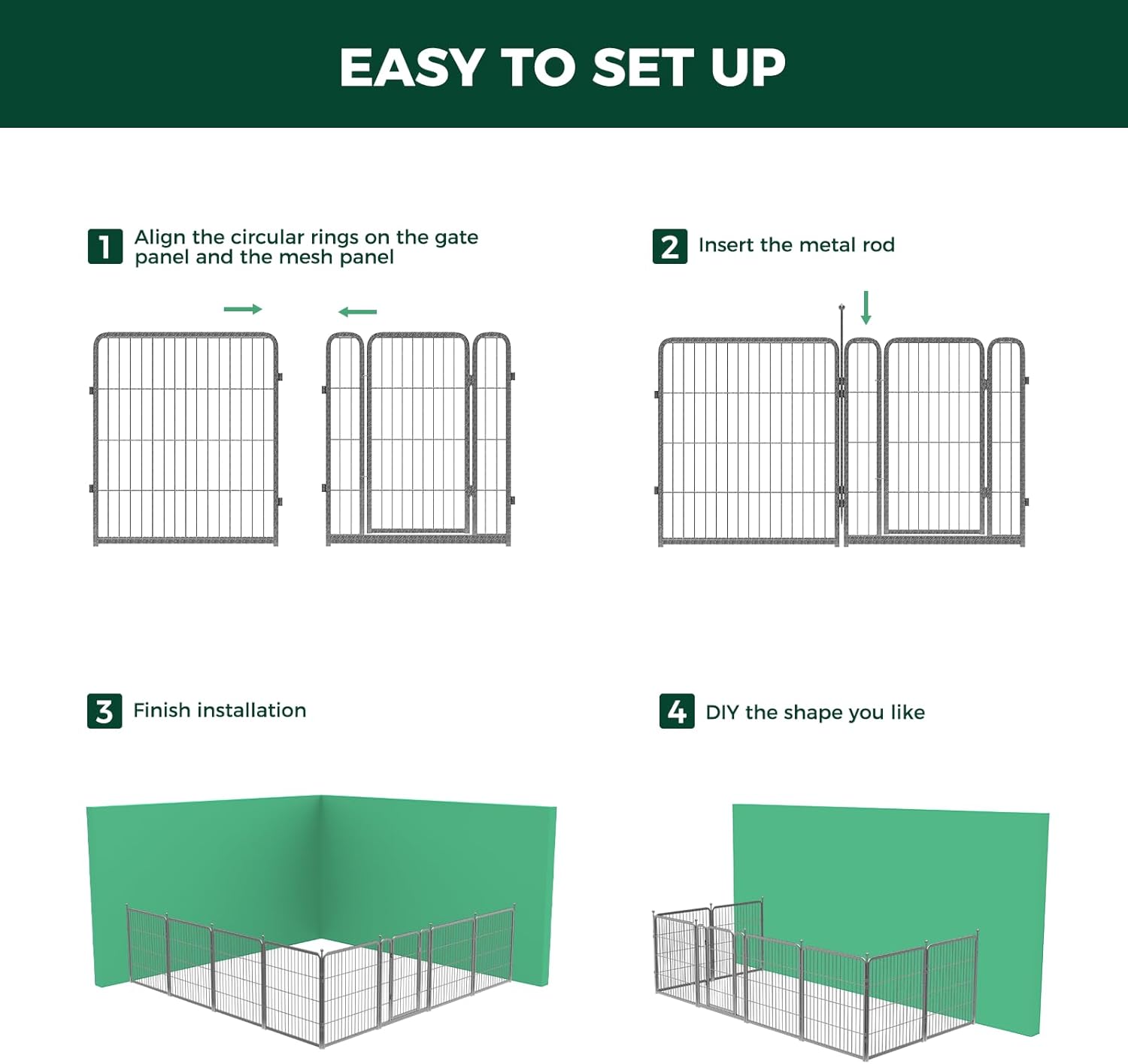 EASY TO SET UP

1 Align the circular rings on the gate panel and the mesh panel

2 Insert the metal rod

3 Finish installation

4 DIY the shape you like