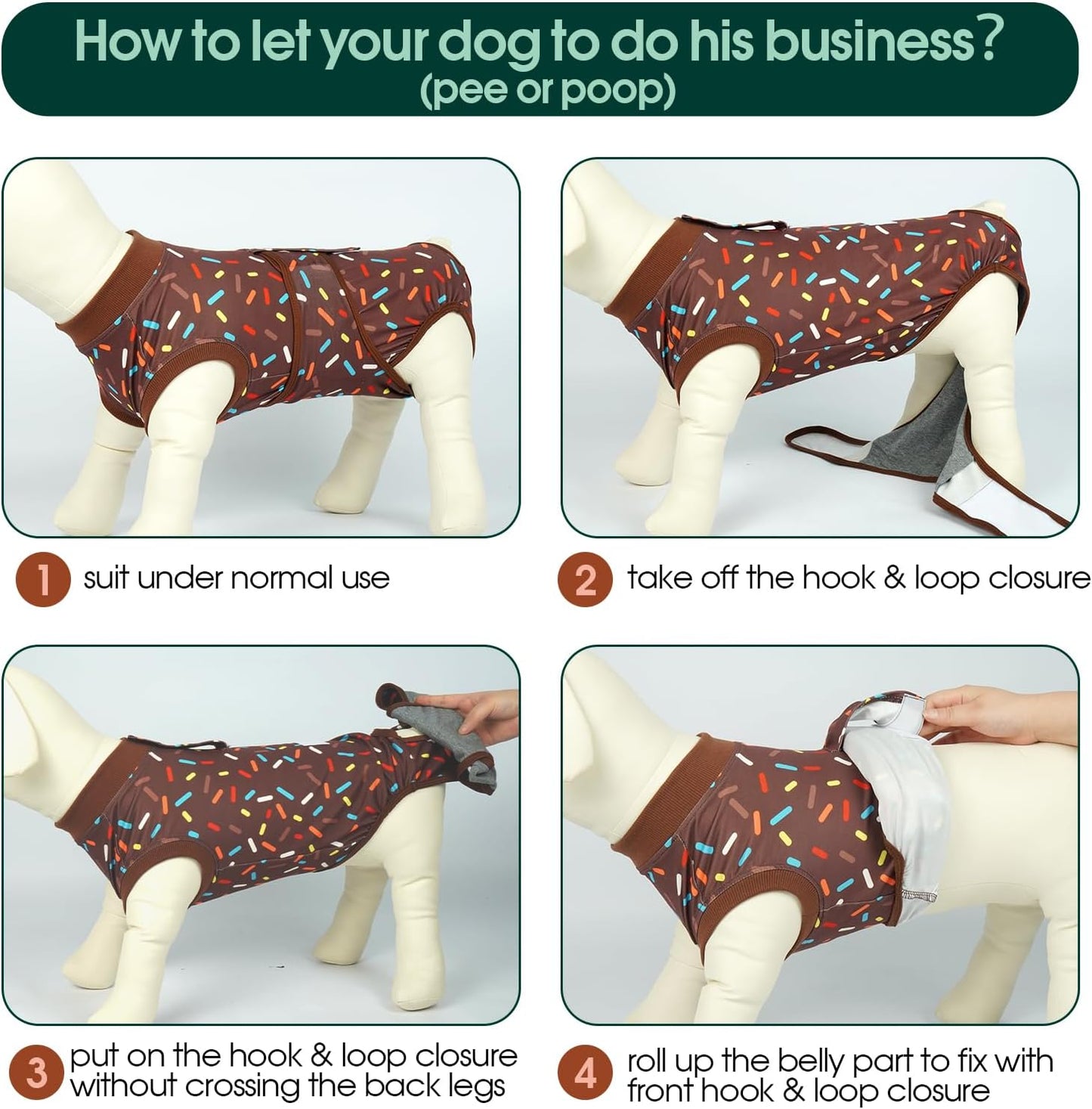 How to let your dog to do his business?
(pee or poop)

1 suit under normal use

2 take off the hook & loop closure

3 put on the hook & loop closure without crossing the back legs

4 roll up the belly part to fix with front hook & loop closure