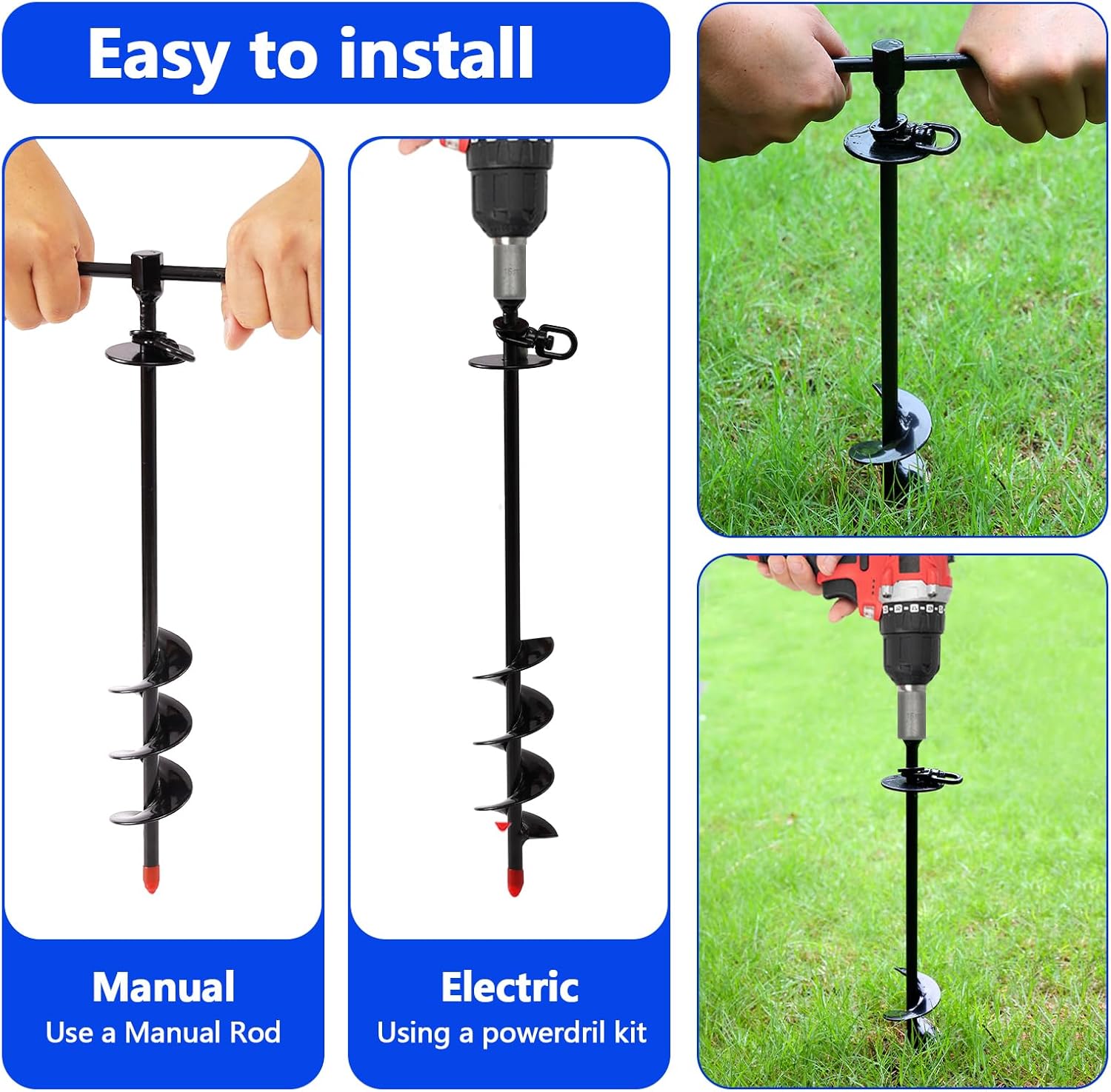 Easy to install

Manual
Use a Manual Rod

Electric
Using a powerdril kit