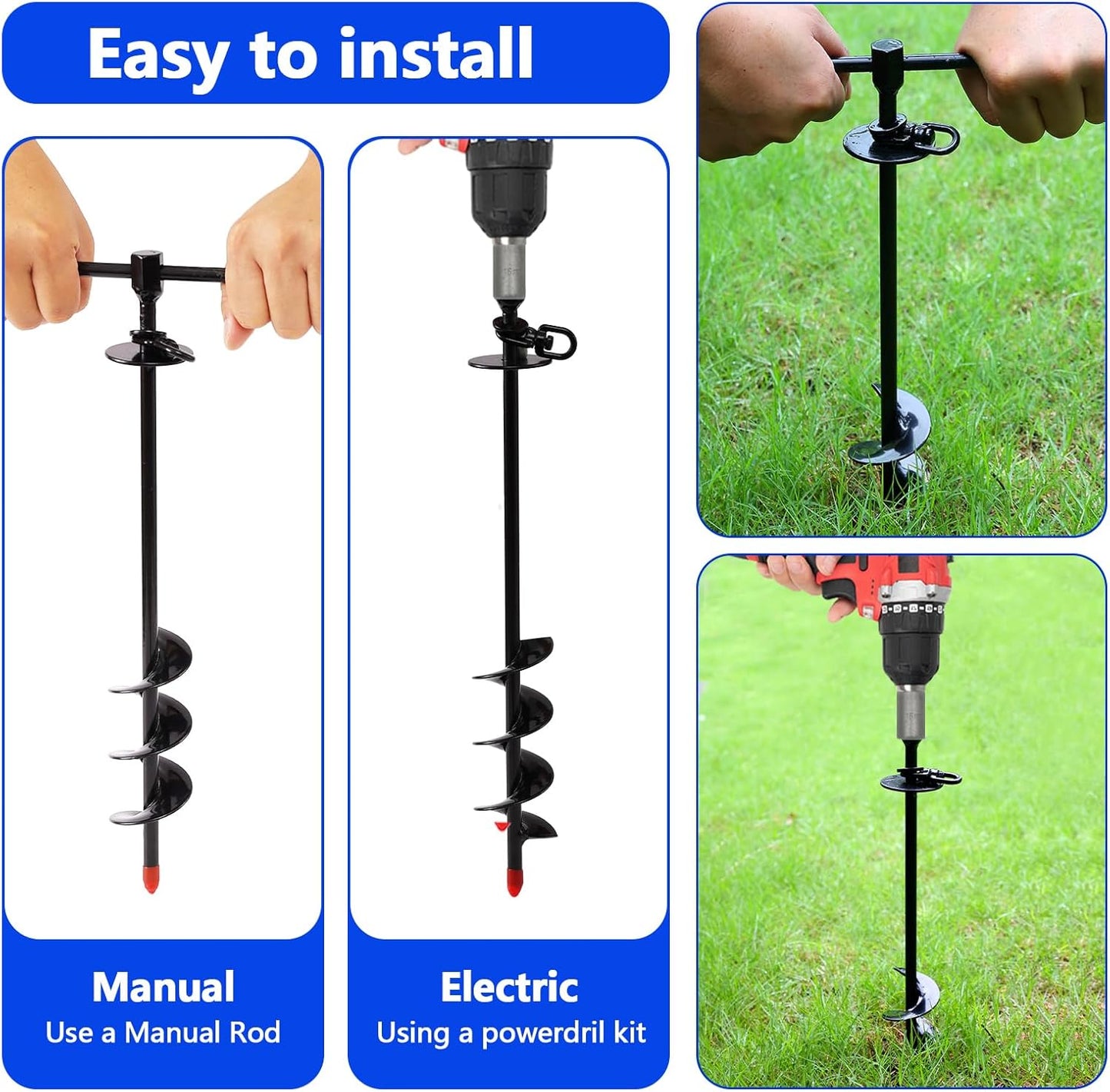 Easy to install

Manual
Use a Manual Rod

Electric
Using a powerdril kit