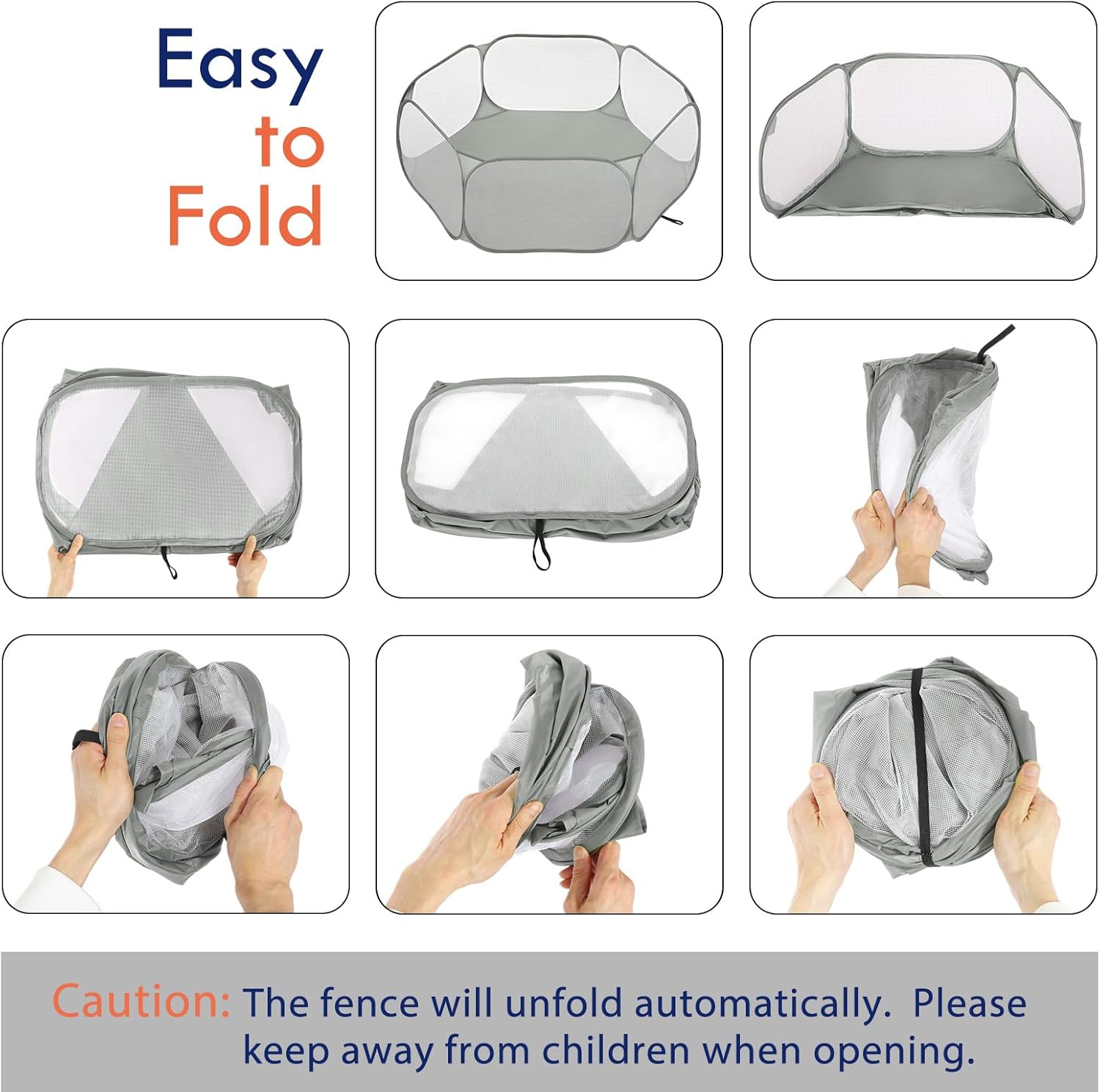 Easy to Fold

Caution: The fence will unfold automatically. Please keep away from children when opening.