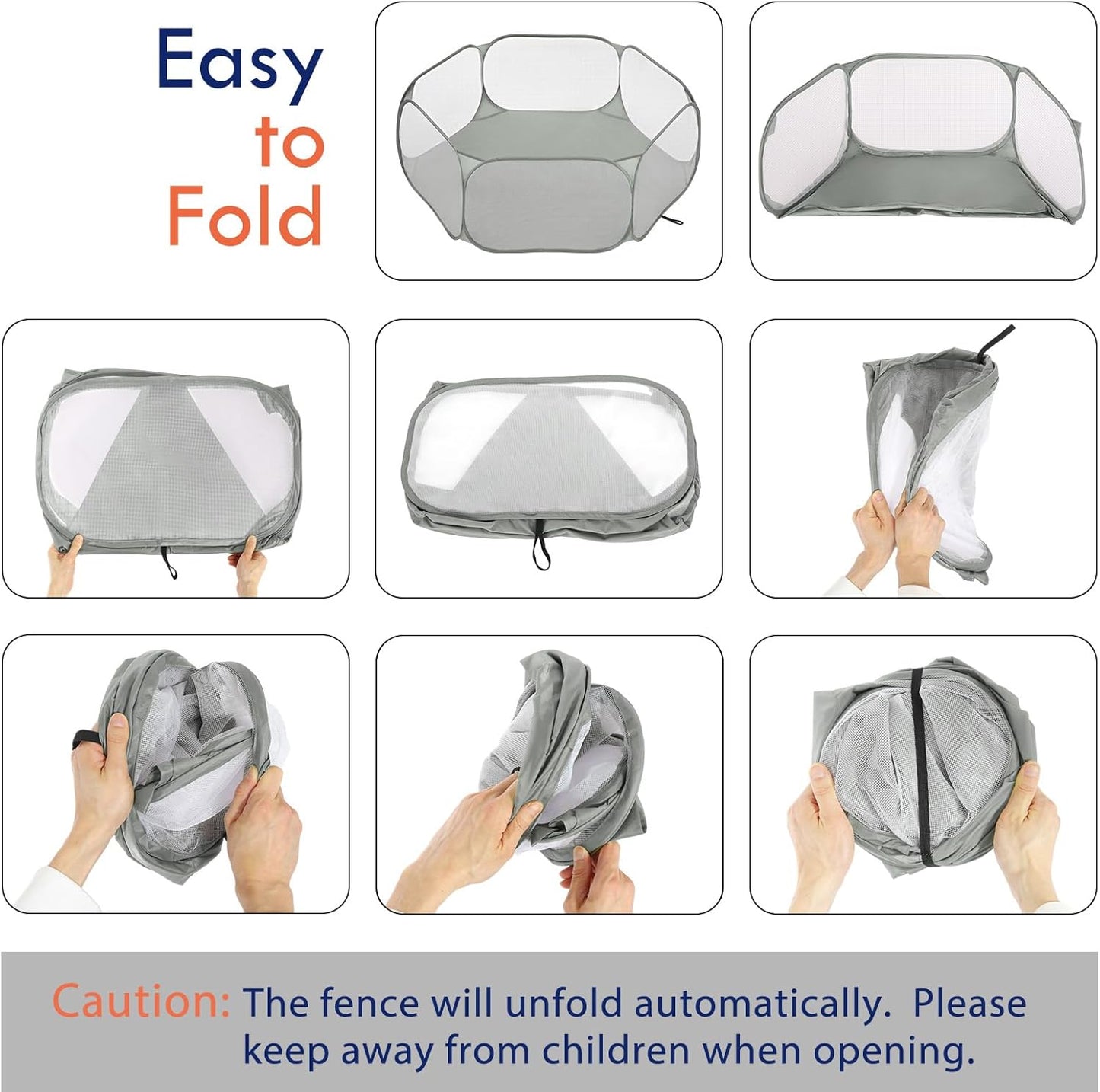 Easy to Fold

Caution: The fence will unfold automatically. Please keep away from children when opening.