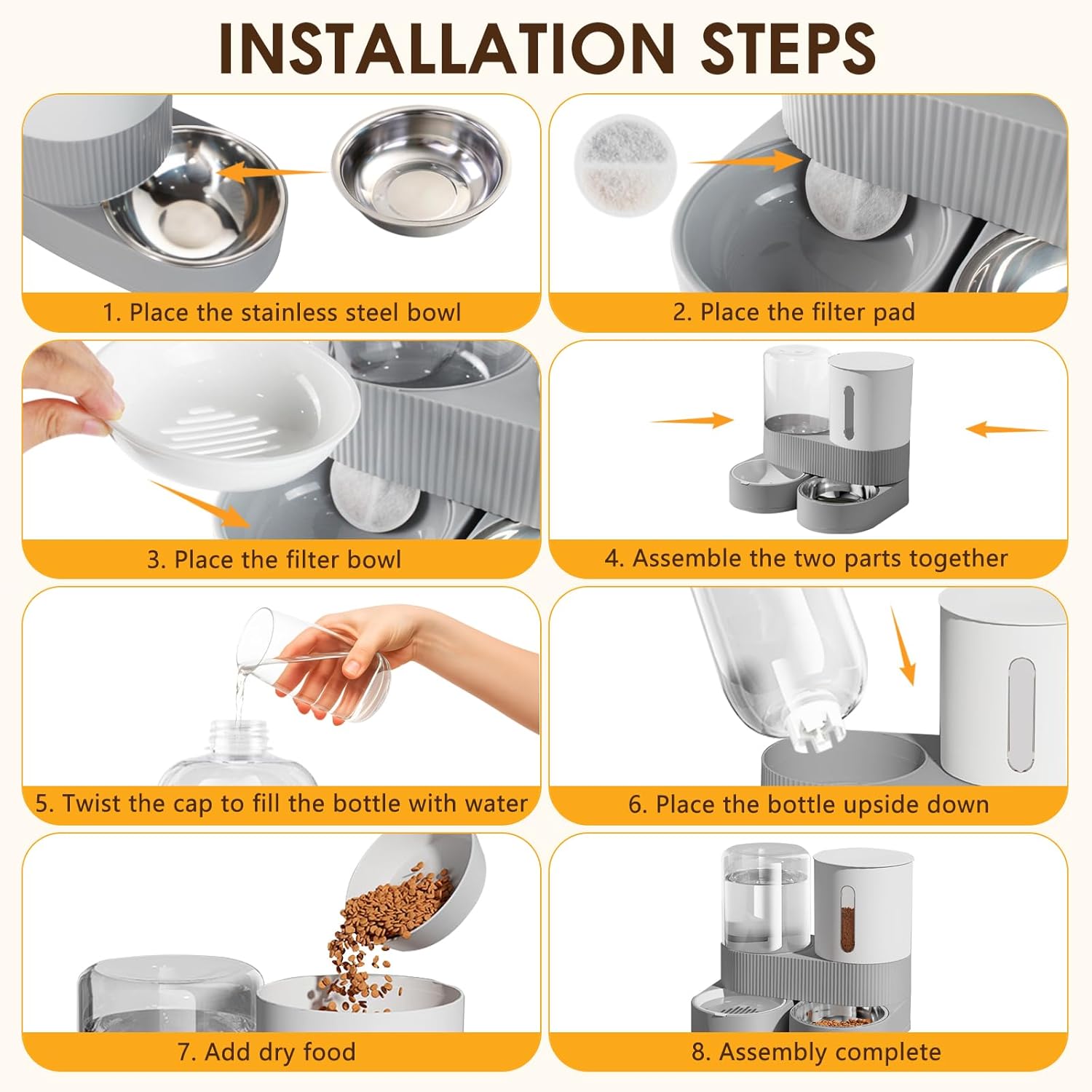 INSTALLATION STEPS

1. Place the stainless steel bowl

2. Place the filter pad

3. Place the filter bowl

4. Assemble the two parts together

5. Twist the cap to fill the bottle with water

6. Place the bottle upside down

7. Add dry food

8. Assembly complete