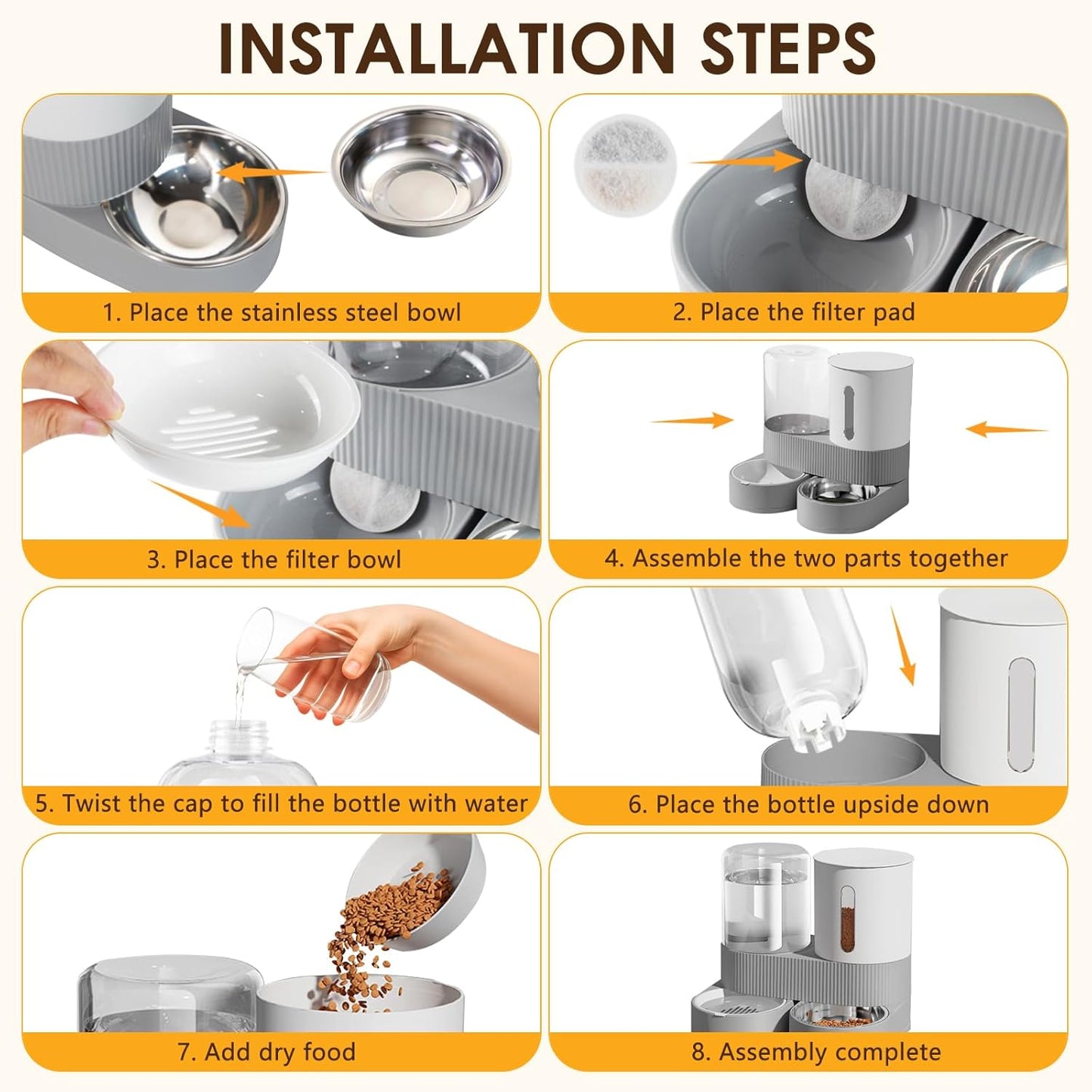 INSTALLATION STEPS

1. Place the stainless steel bowl

2. Place the filter pad

3. Place the filter bowl

4. Assemble the two parts together

5. Twist the cap to fill the bottle with water

6. Place the bottle upside down

7. Add dry food

8. Assembly complete