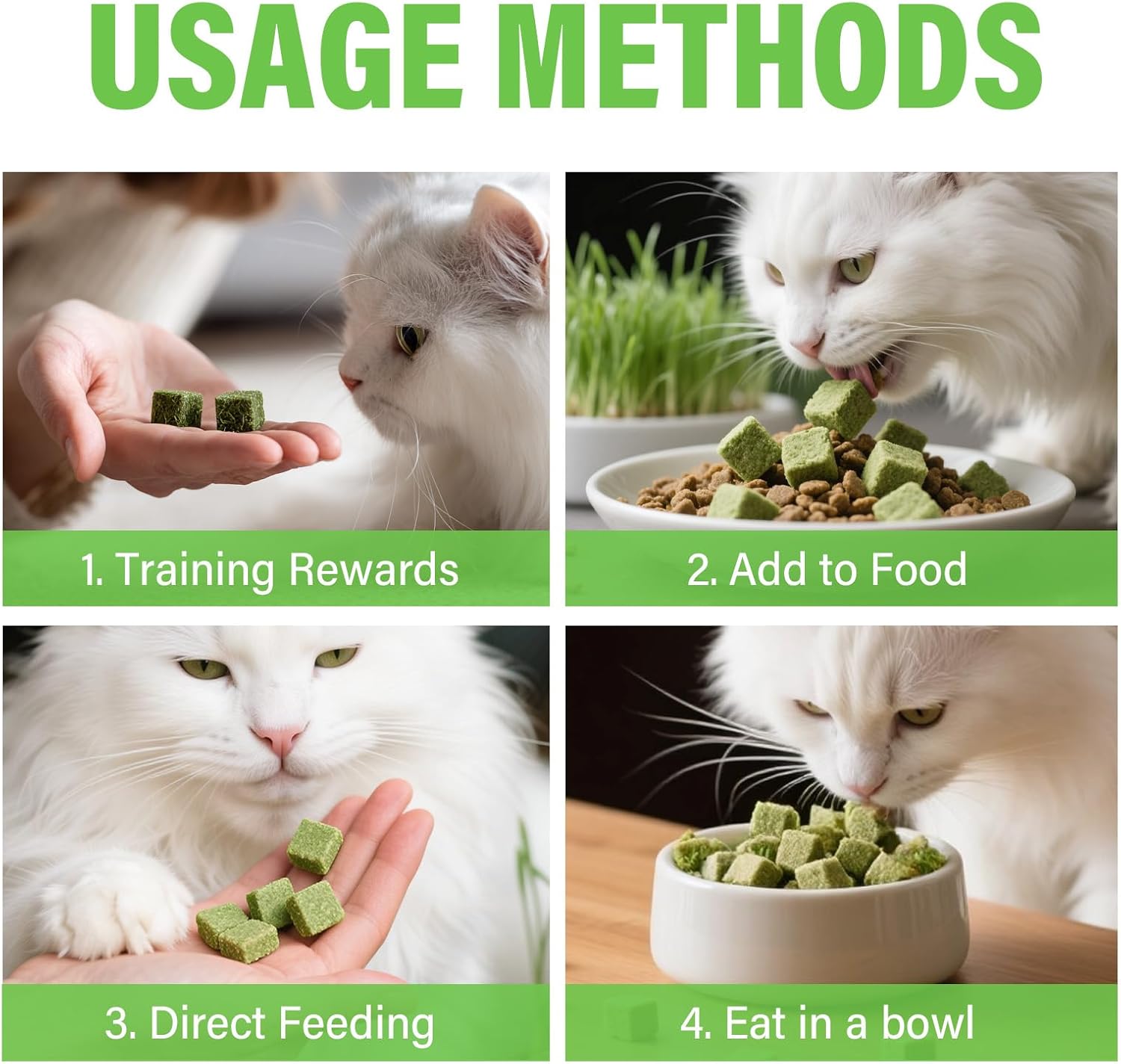 USAGE METHODS

1. Training Rewards

2. Add to Food

3. Direct Feeding

4. Eat in a bowl