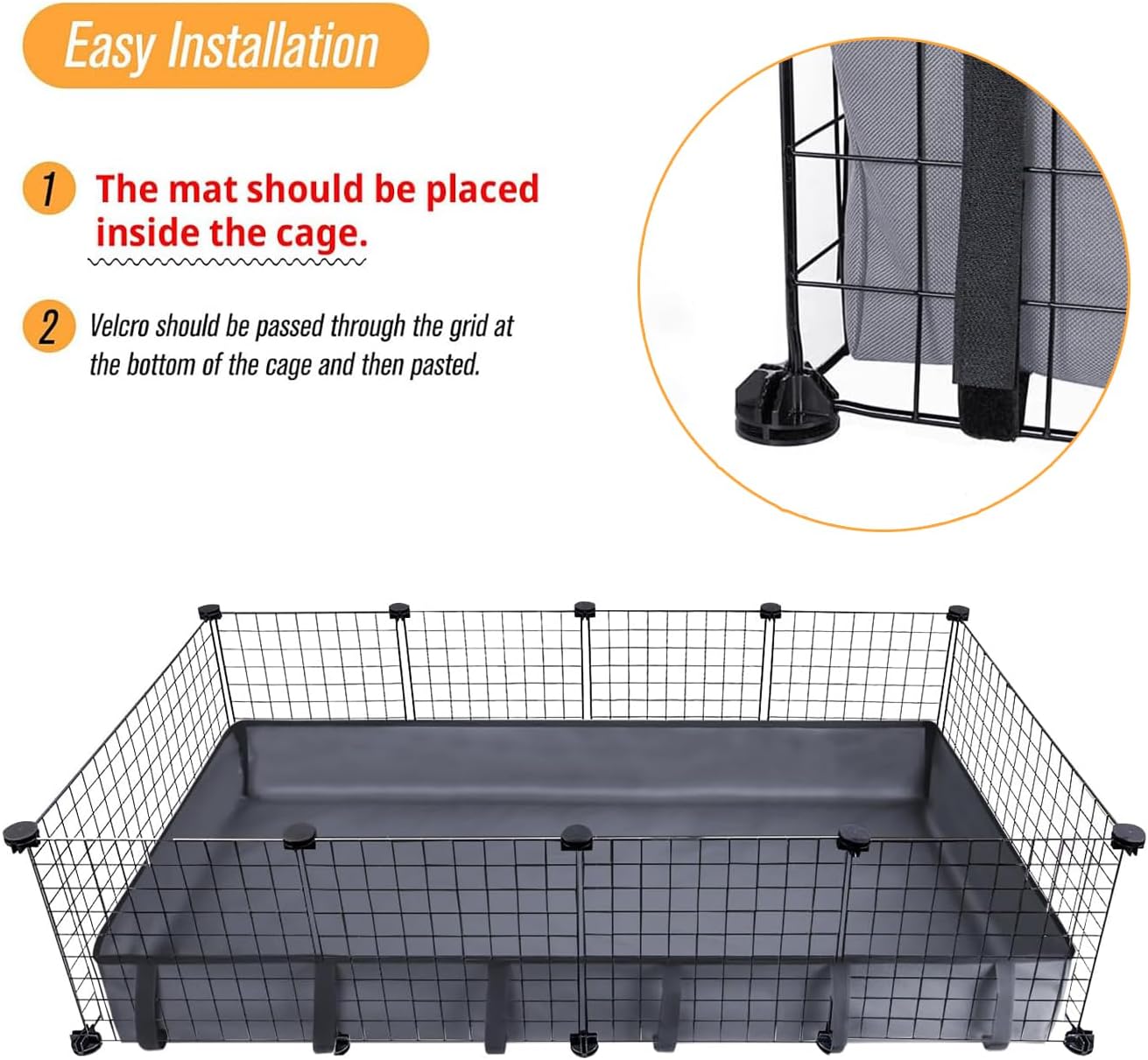 Easy Installation

1 The mat should be placed inside the cage.

2 Velcro should be passed through the grid at the bottom of the cage and then pasted.