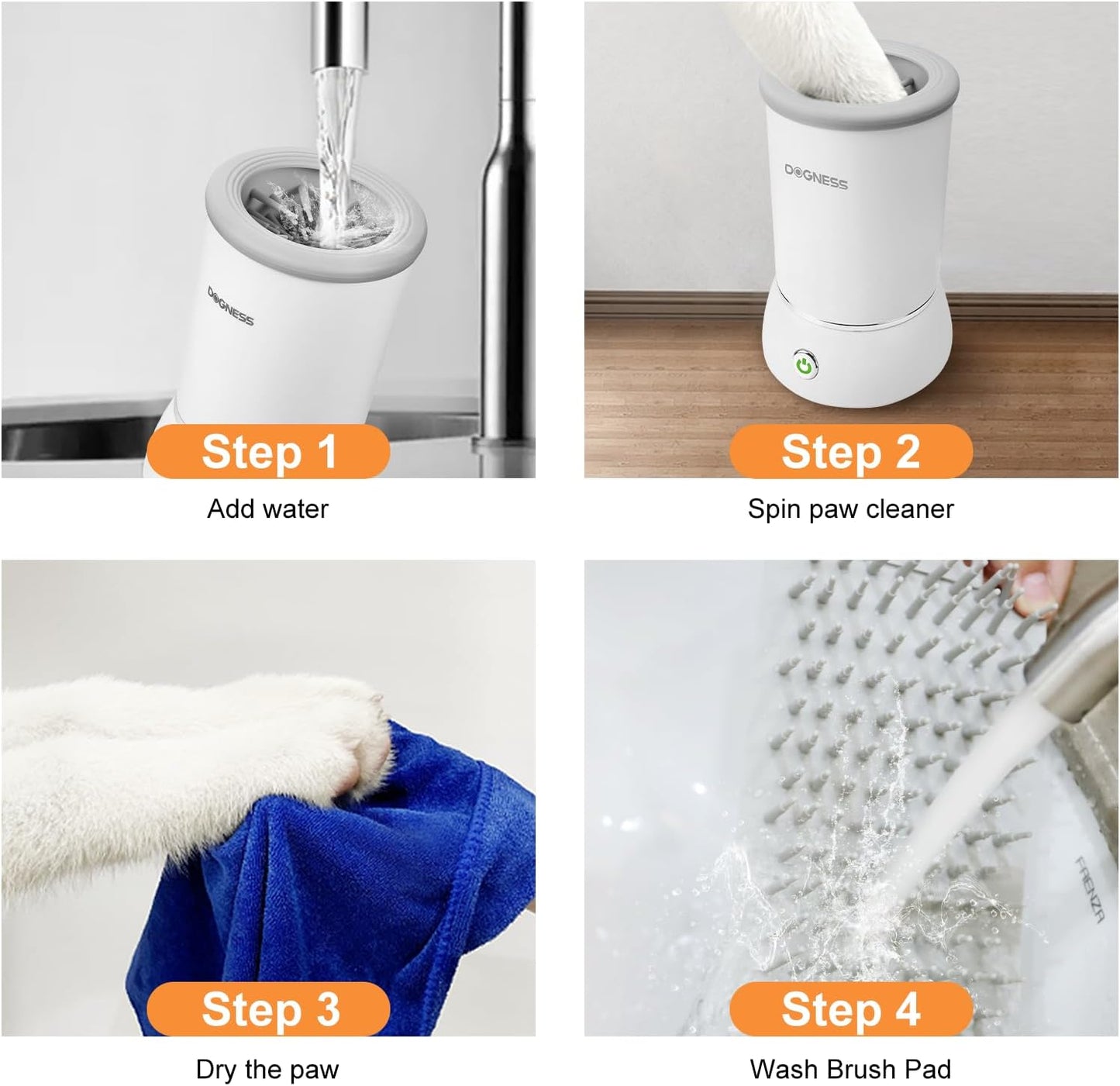 DOGNESS

Step 1

Add water

DOGNESS

Step 2

Spin paw cleaner

Step 3

Dry the paw

FRENZA

Step 4

Wash Brush Pad