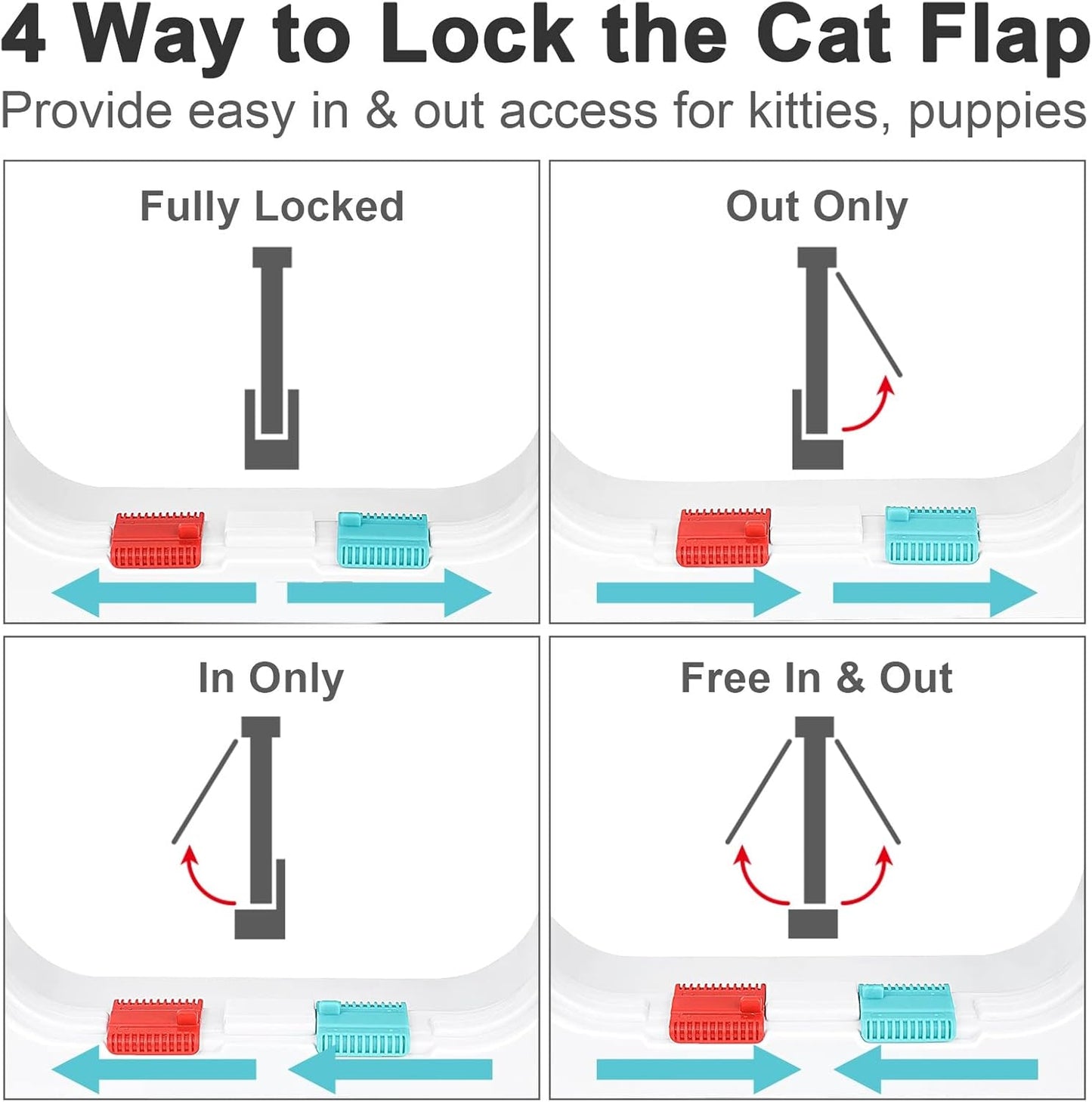 4 Way to Lock the Cat Flap

Provide easy in & out access for kitties, puppies

Fully Locked

Out Only

In Only

Free In & Out