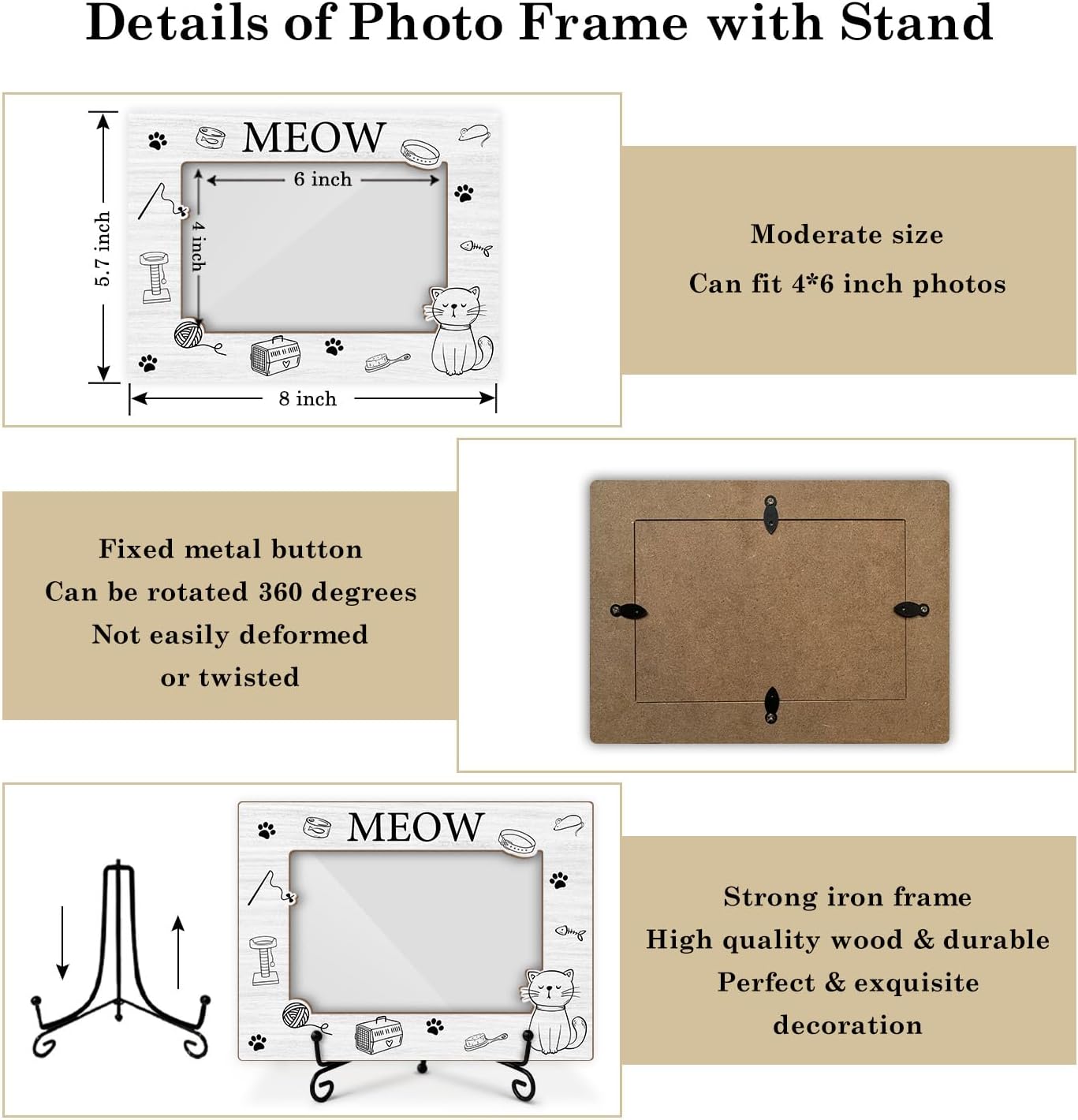 Details of Photo Frame with Stand

MEOW

6 inch

4 inch

5.7 inch

8 inch

Moderate size

Can fit 4*6 inch photos

Fixed metal button
Can be rotated 360 degrees
Not easily deformed
or twisted

MEOW

Strong iron frame
High quality wood & durable
Perfect & exquisite
decoration