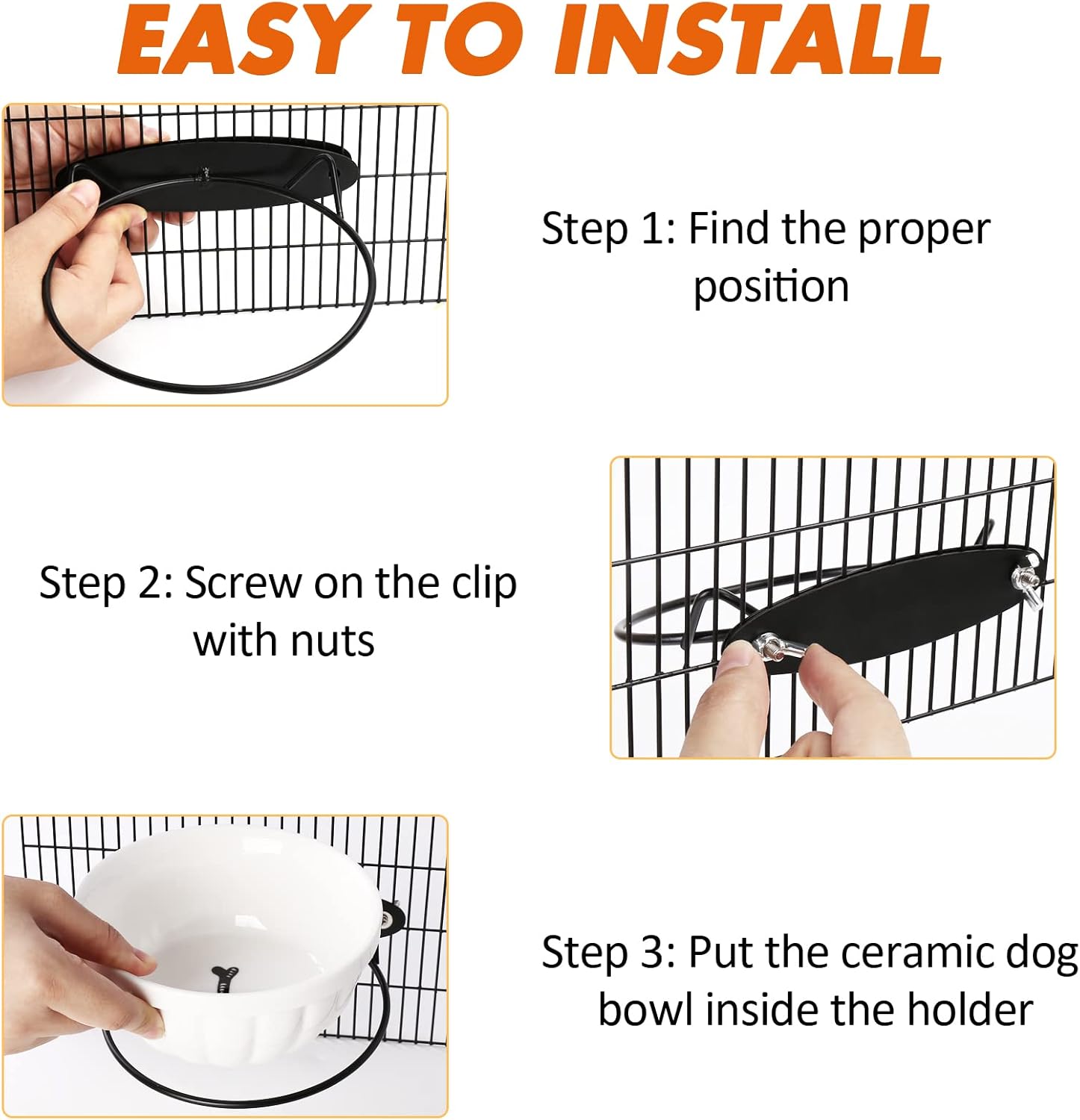 EASY TO INSTALL

Step 1: Find the proper position

Step 2: Screw on the clip with nuts

Step 3: Put the ceramic dog bowl inside the holder