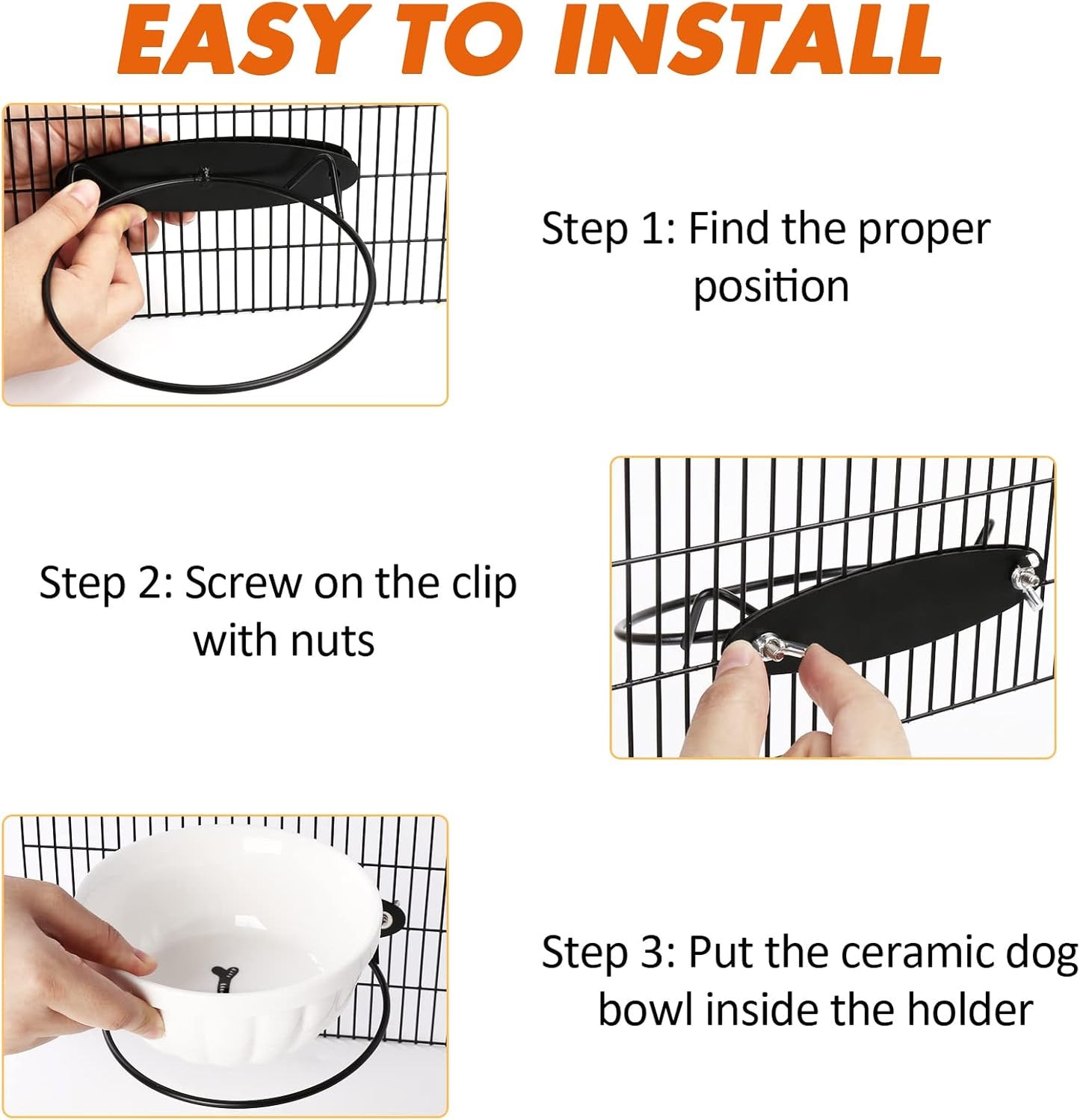 EASY TO INSTALL

Step 1: Find the proper position

Step 2: Screw on the clip with nuts

Step 3: Put the ceramic dog bowl inside the holder