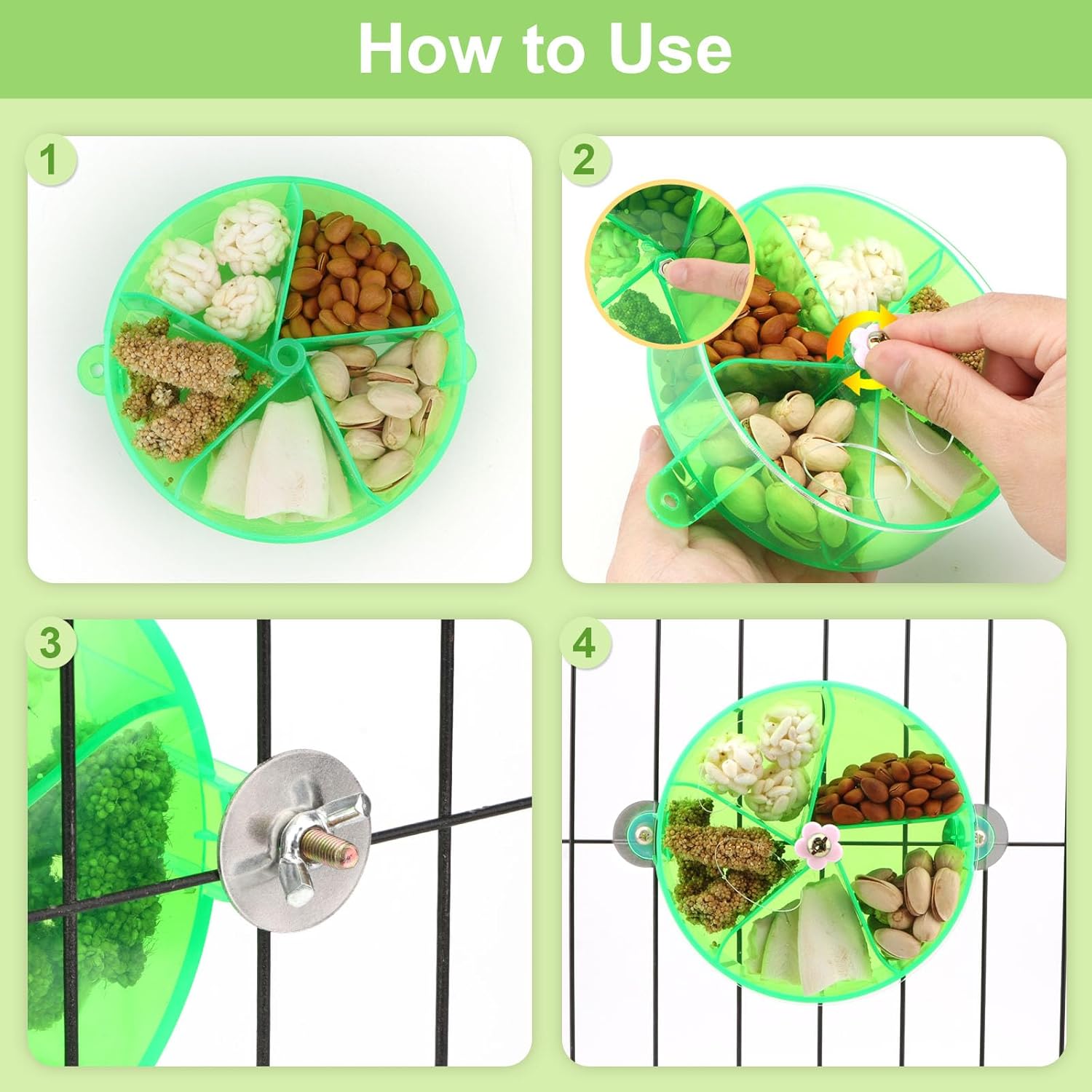 How to Use

1

2

3

4