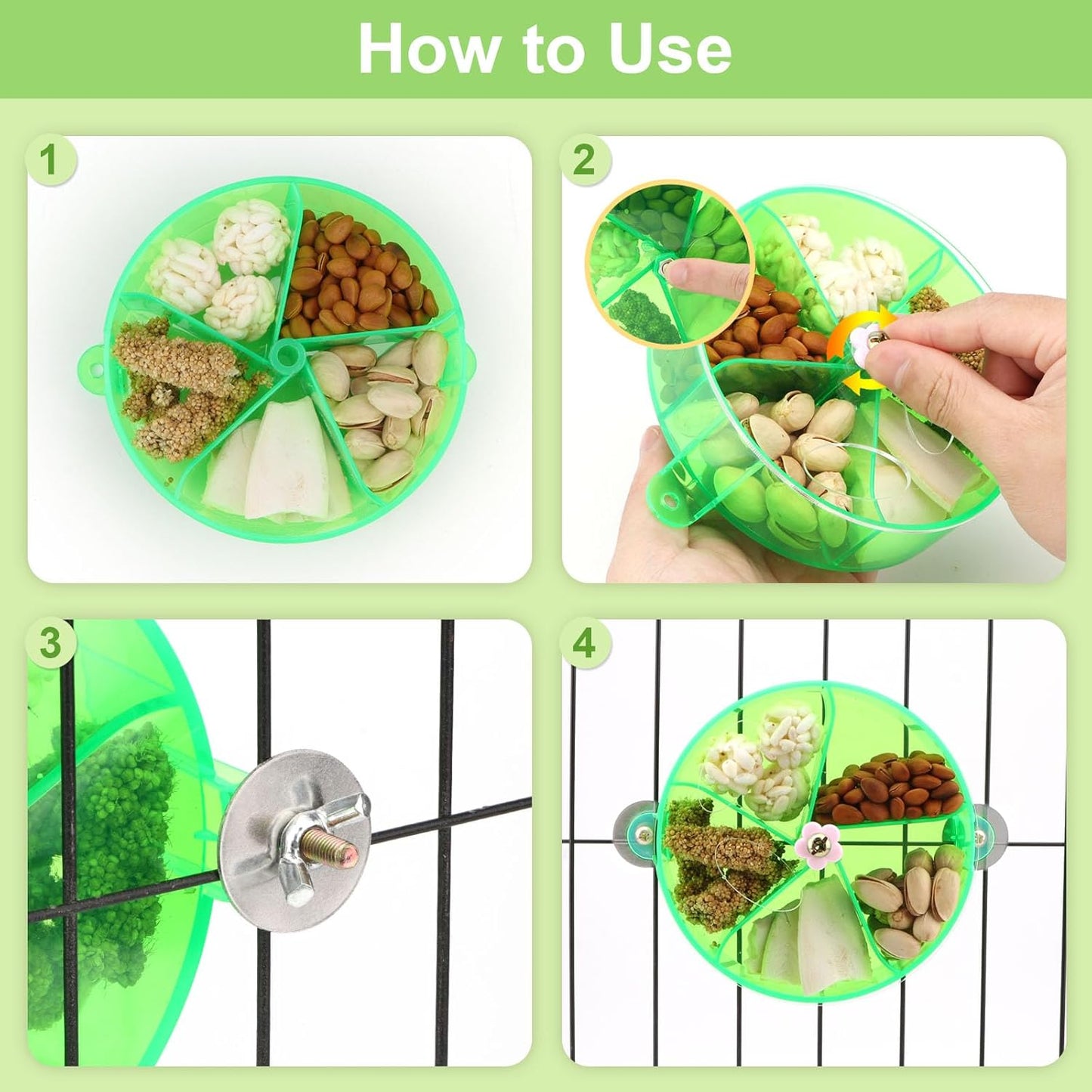 How to Use

1

2

3

4