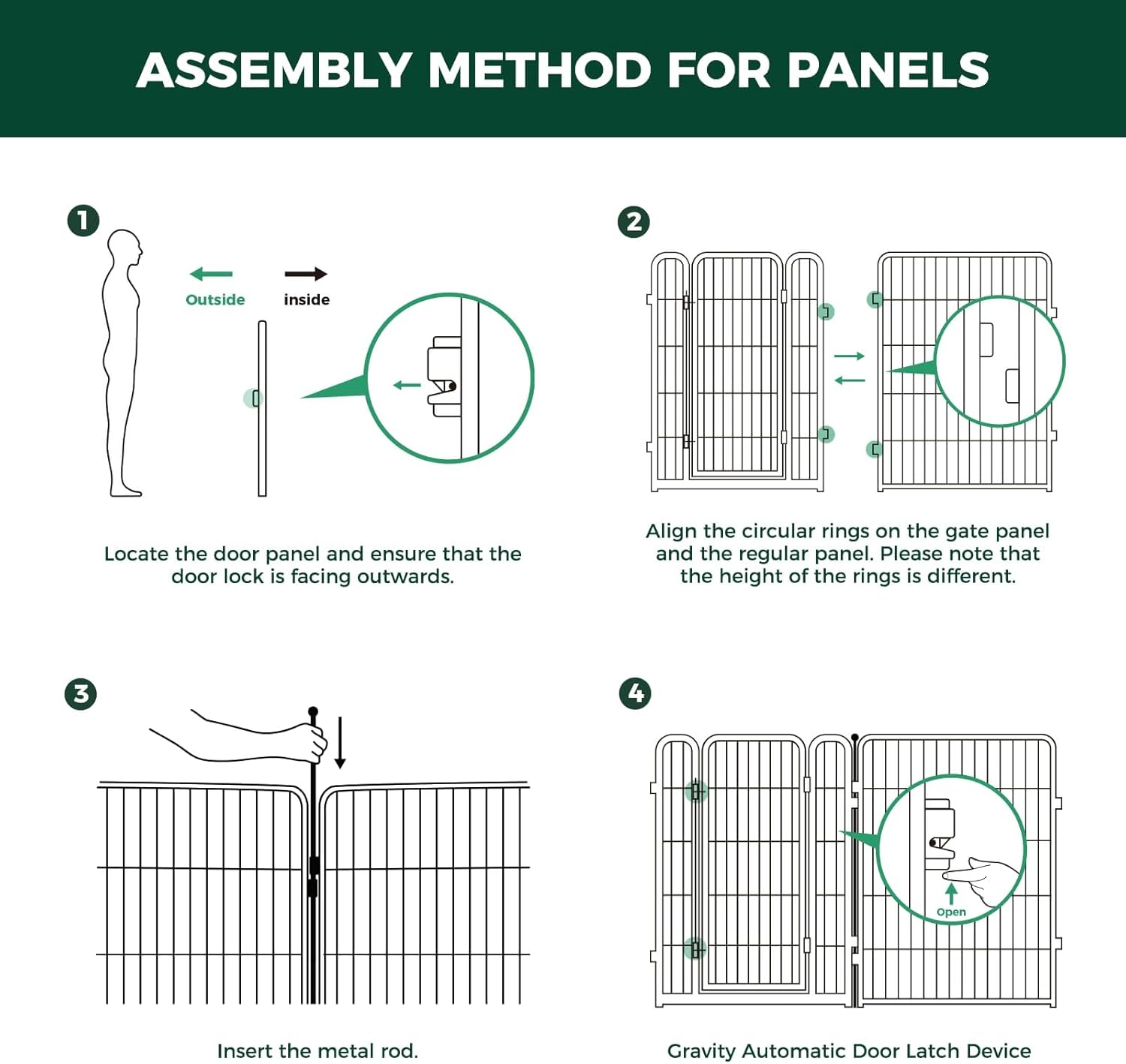 ASSEMBLY METHOD FOR PANELS

1

Outside

inside

Locate the door panel and ensure that the door lock is facing outwards.

2

Align the circular rings on the gate panel and the regular panel. Please note that the height of the rings is different.

3

Insert the metal rod.

4

Open

Gravity Automatic Door Latch Device