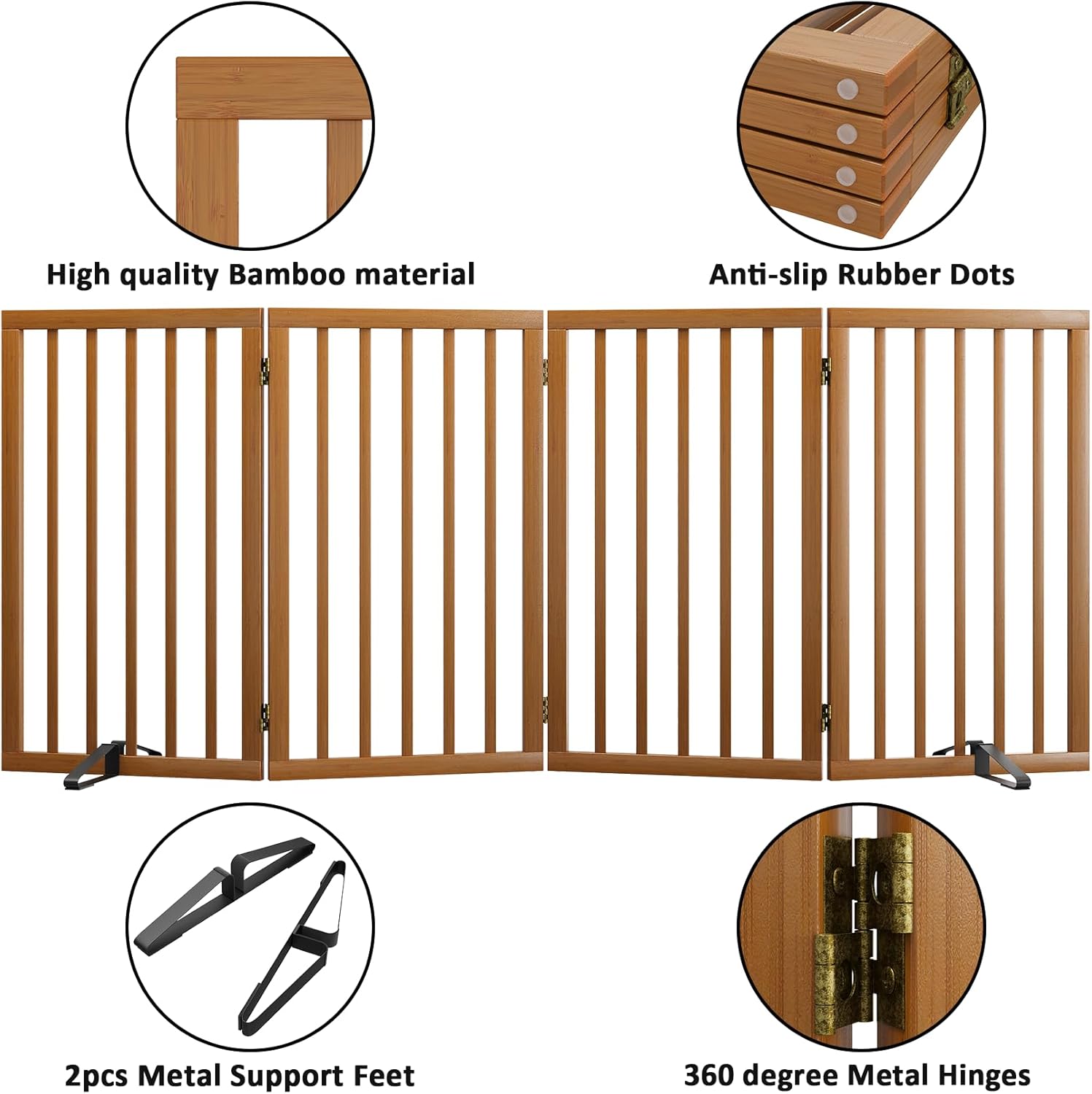 High quality Bamboo material

Anti-slip Rubber Dots

2pcs Metal Support Feet

360 degree Metal Hinges