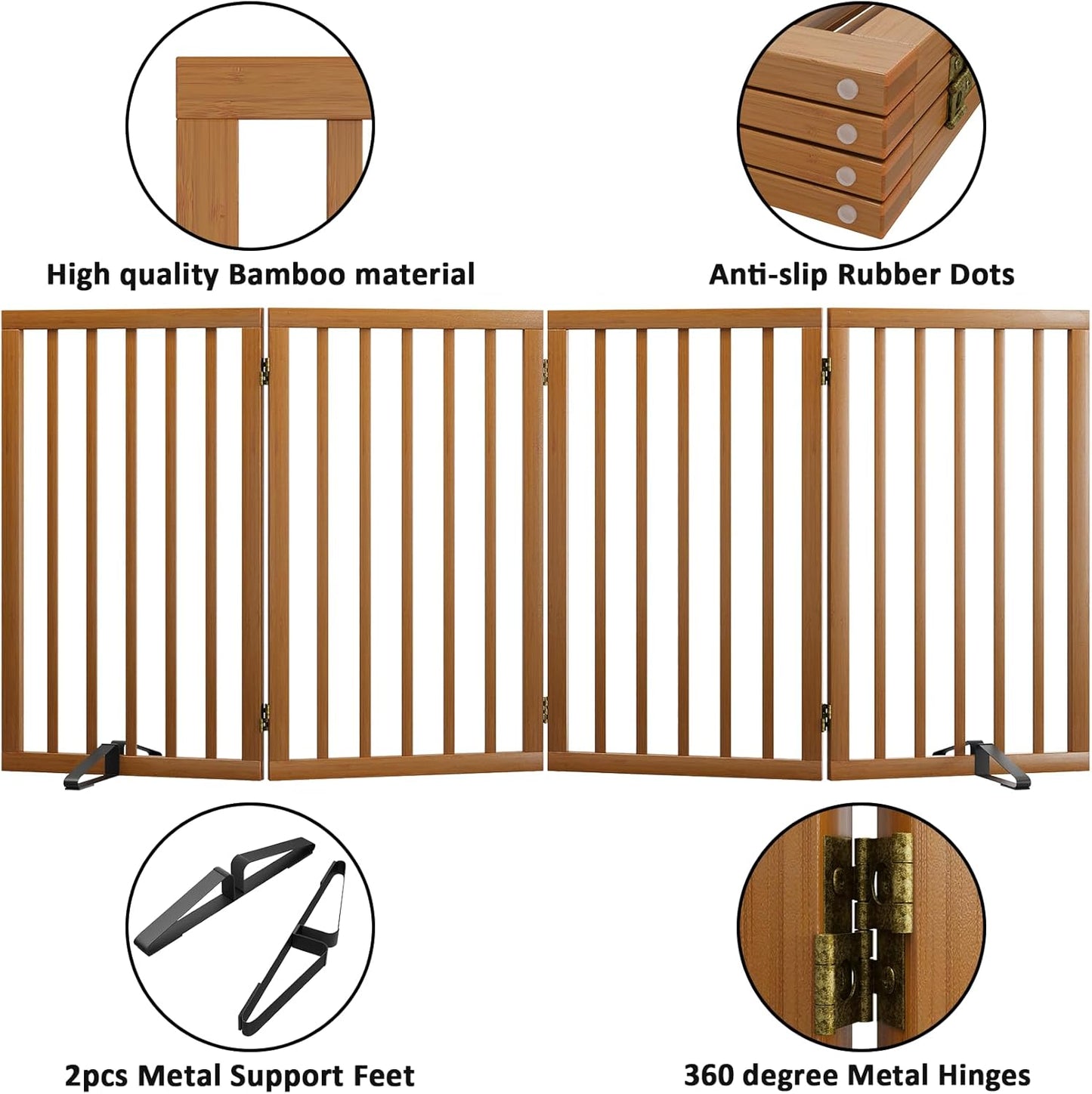 High quality Bamboo material

Anti-slip Rubber Dots

2pcs Metal Support Feet

360 degree Metal Hinges