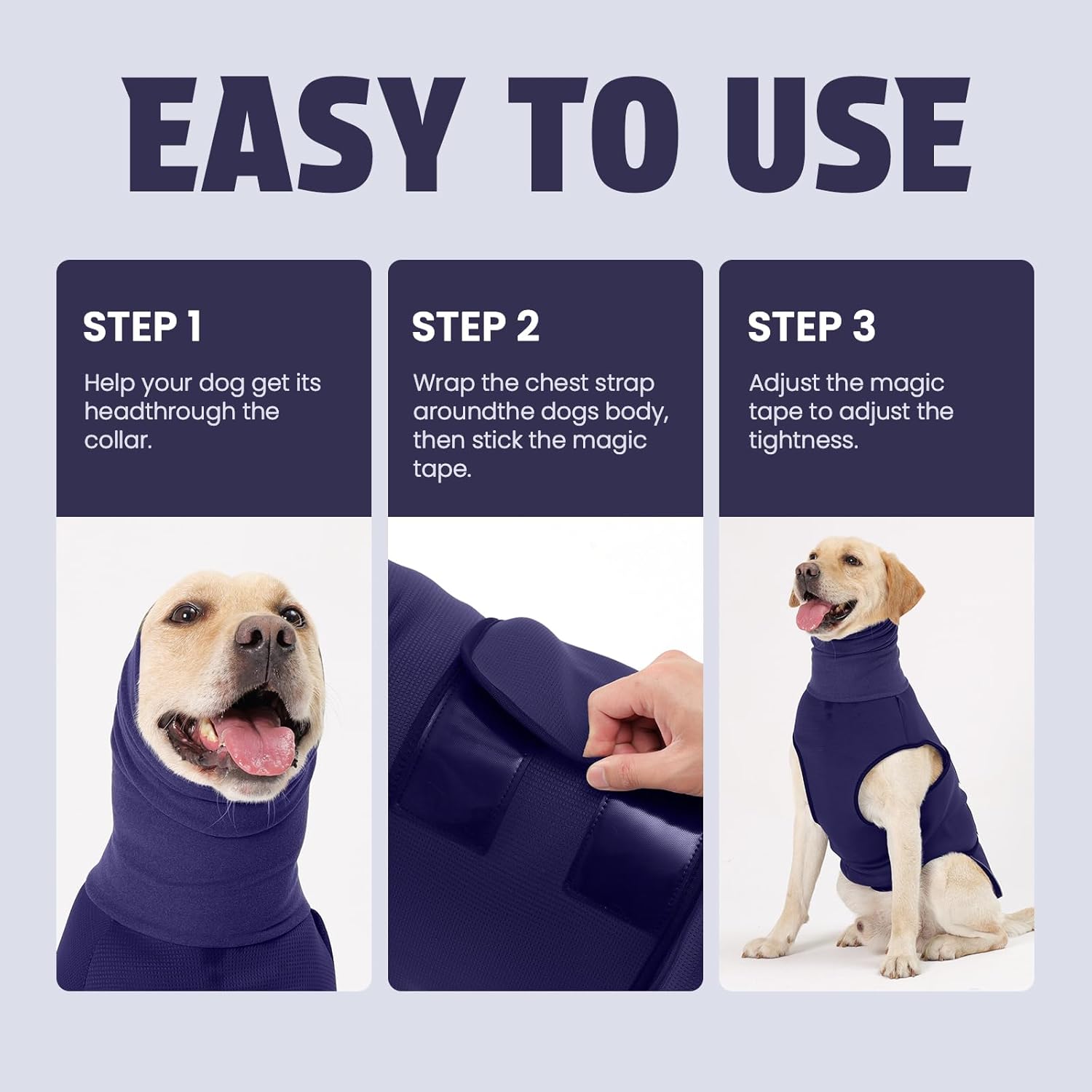 EASY TO USE

STEP 1

Help your dog get its headthrough the collar.

STEP 2

Wrap the chest strap aroundthe dogs body, then stick the magic tape.

STEP 3

Adjust the magic tape to adjust the tightness.