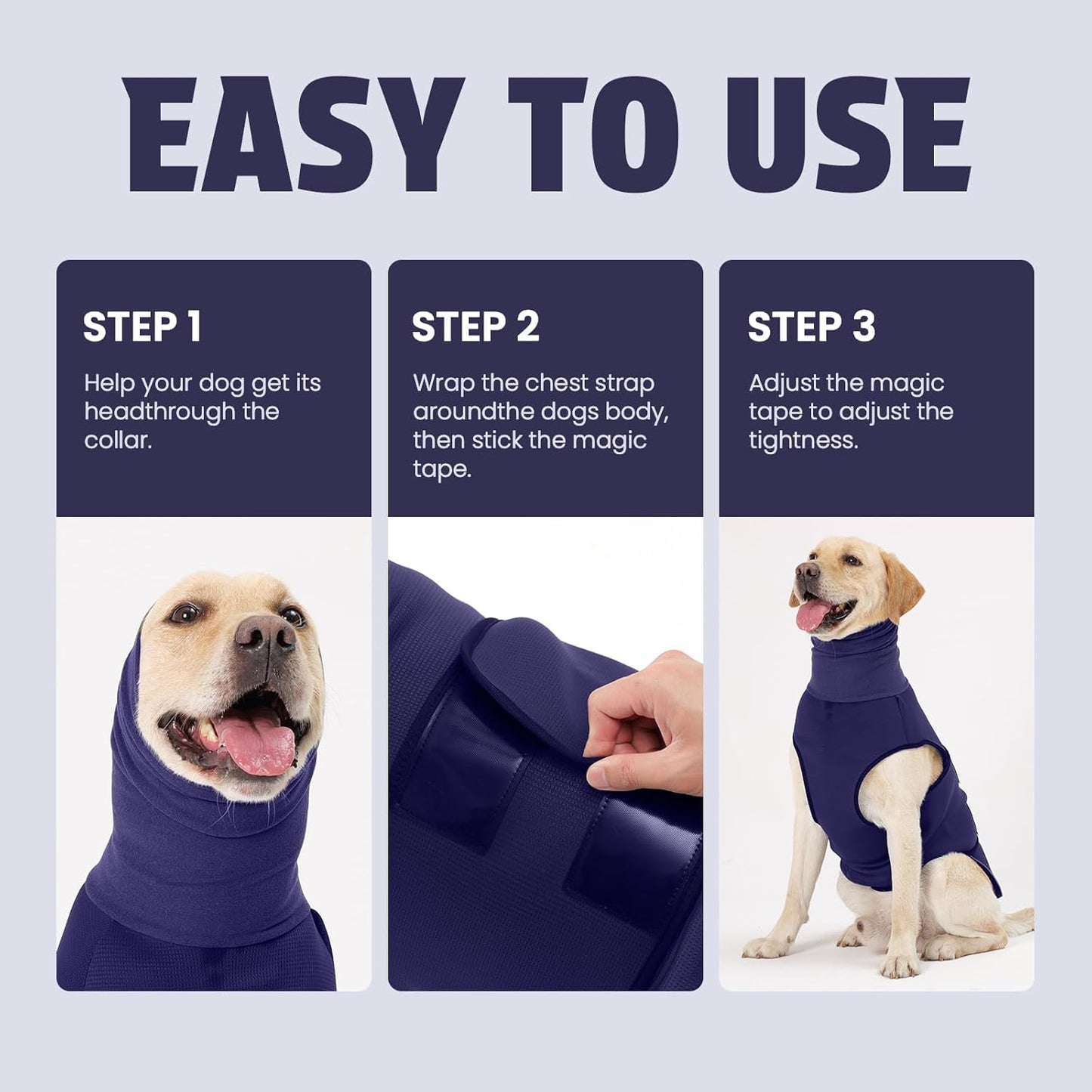 EASY TO USE

STEP 1

Help your dog get its headthrough the collar.

STEP 2

Wrap the chest strap aroundthe dogs body, then stick the magic tape.

STEP 3

Adjust the magic tape to adjust the tightness.