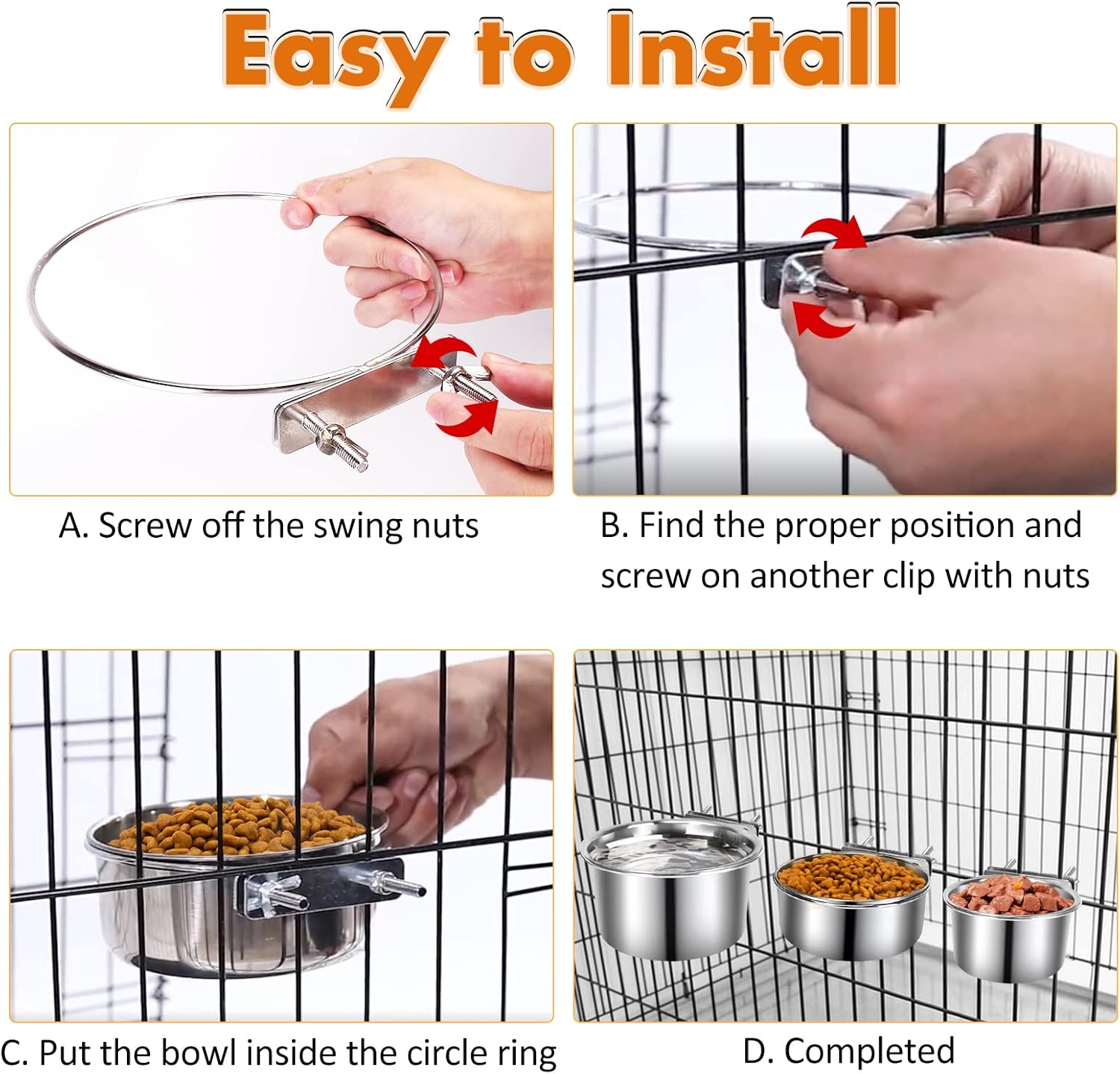 Easy to Install

A. Screw off the swing nuts

B. Find the proper position and screw on another clip with nuts

C. Put the bowl inside the circle ring

D. Completed