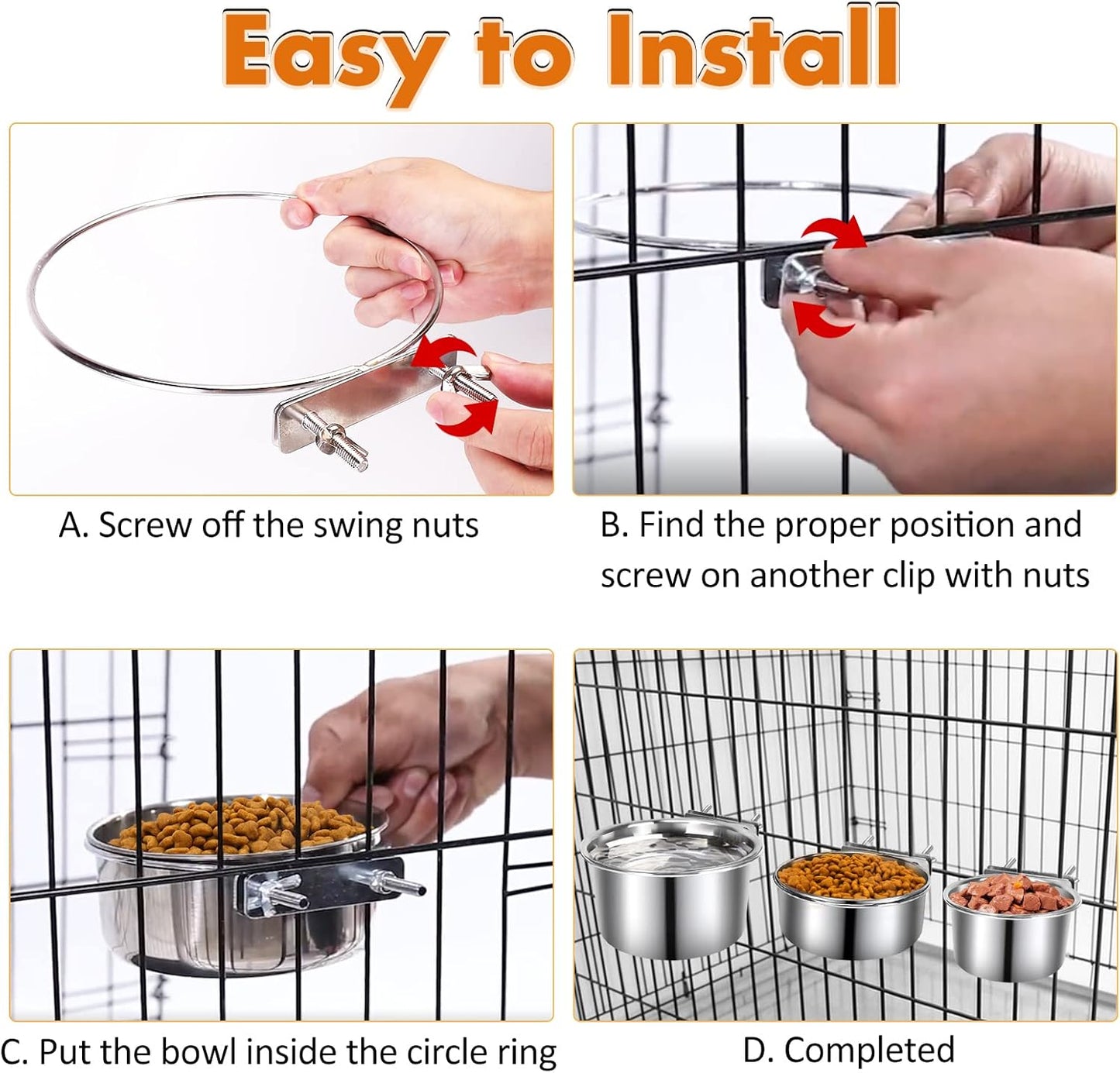 Easy to Install

A. Screw off the swing nuts

B. Find the proper position and screw on another clip with nuts

C. Put the bowl inside the circle ring

D. Completed