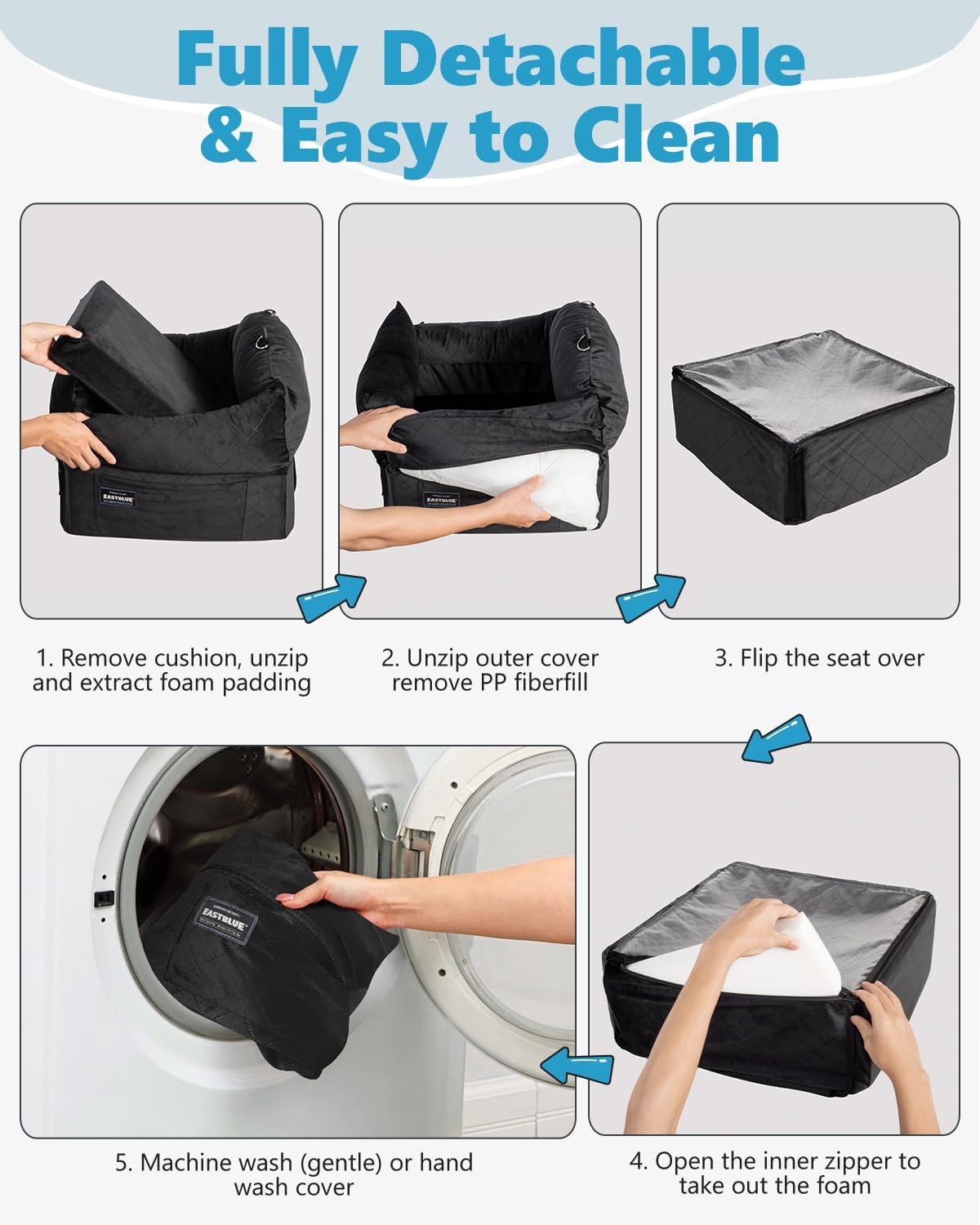 Fully Detachable & Easy to Clean

EASTBLUE

EASTBLUE

1. Remove cushion, unzip and extract foam padding

2. Unzip outer cover remove PP fiberfill

3. Flip the seat over

EASTBLUE

5. Machine wash (gentle) or hand wash cover

4. Open the inner zipper to take out the foam