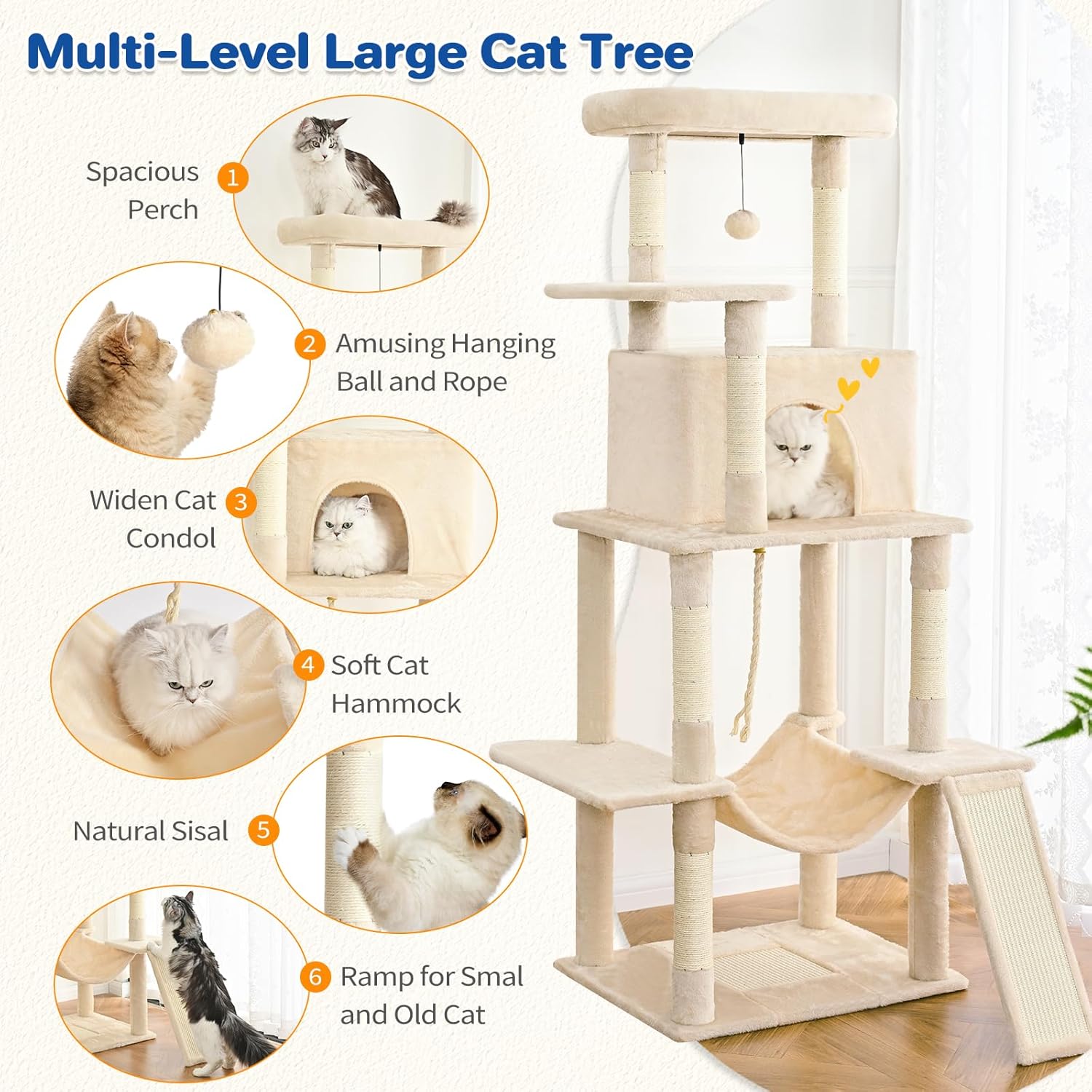 Multi-Level Large Cat Tree

Spacious Perch 1

2 Amusing Hanging Ball and Rope

Widen Cat Condol 3

4 Soft Cat Hammock

Natural Sisal 5

6 Ramp for Smal and Old Cat