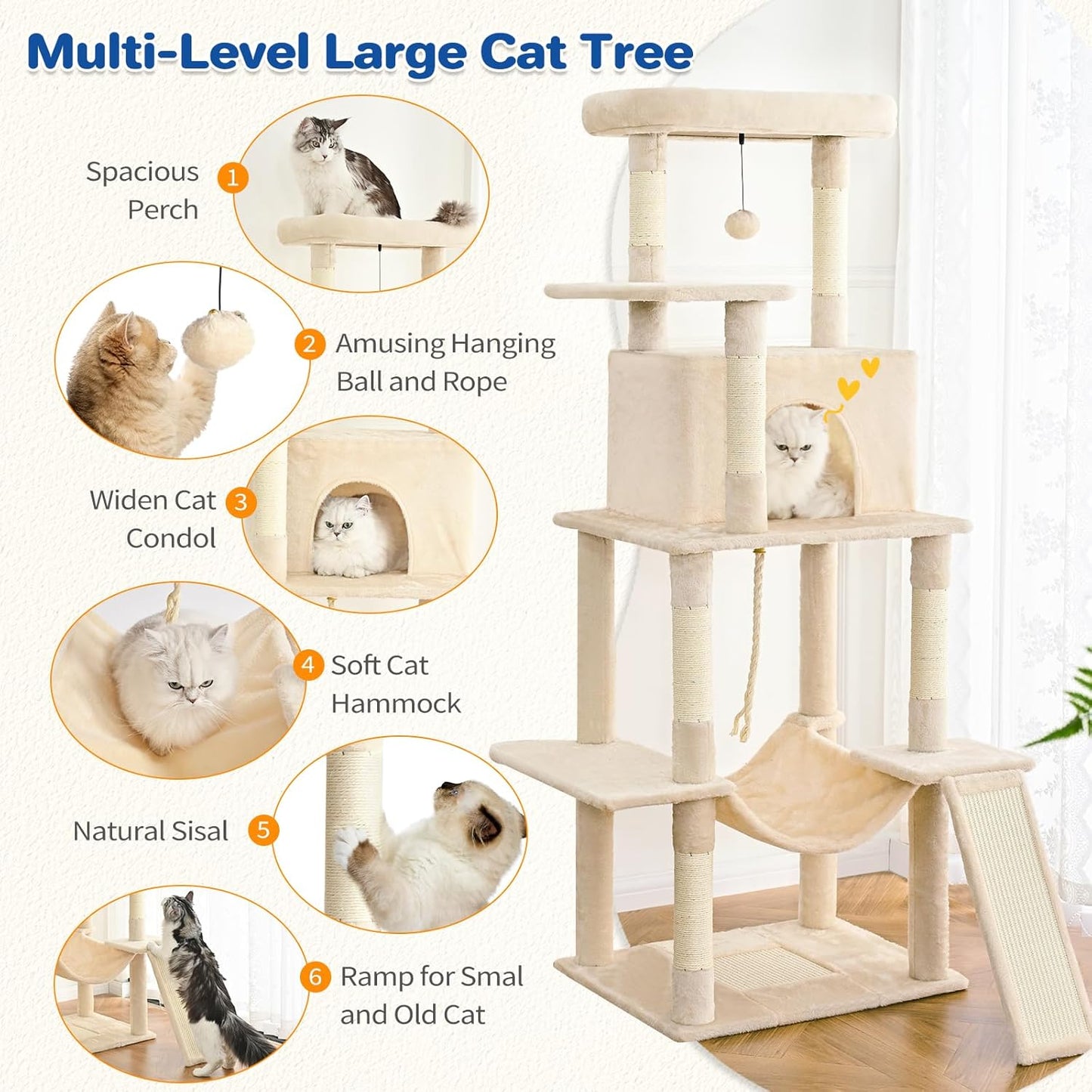 Multi-Level Large Cat Tree

Spacious Perch 1

2 Amusing Hanging Ball and Rope

Widen Cat Condol 3

4 Soft Cat Hammock

Natural Sisal 5

6 Ramp for Smal and Old Cat