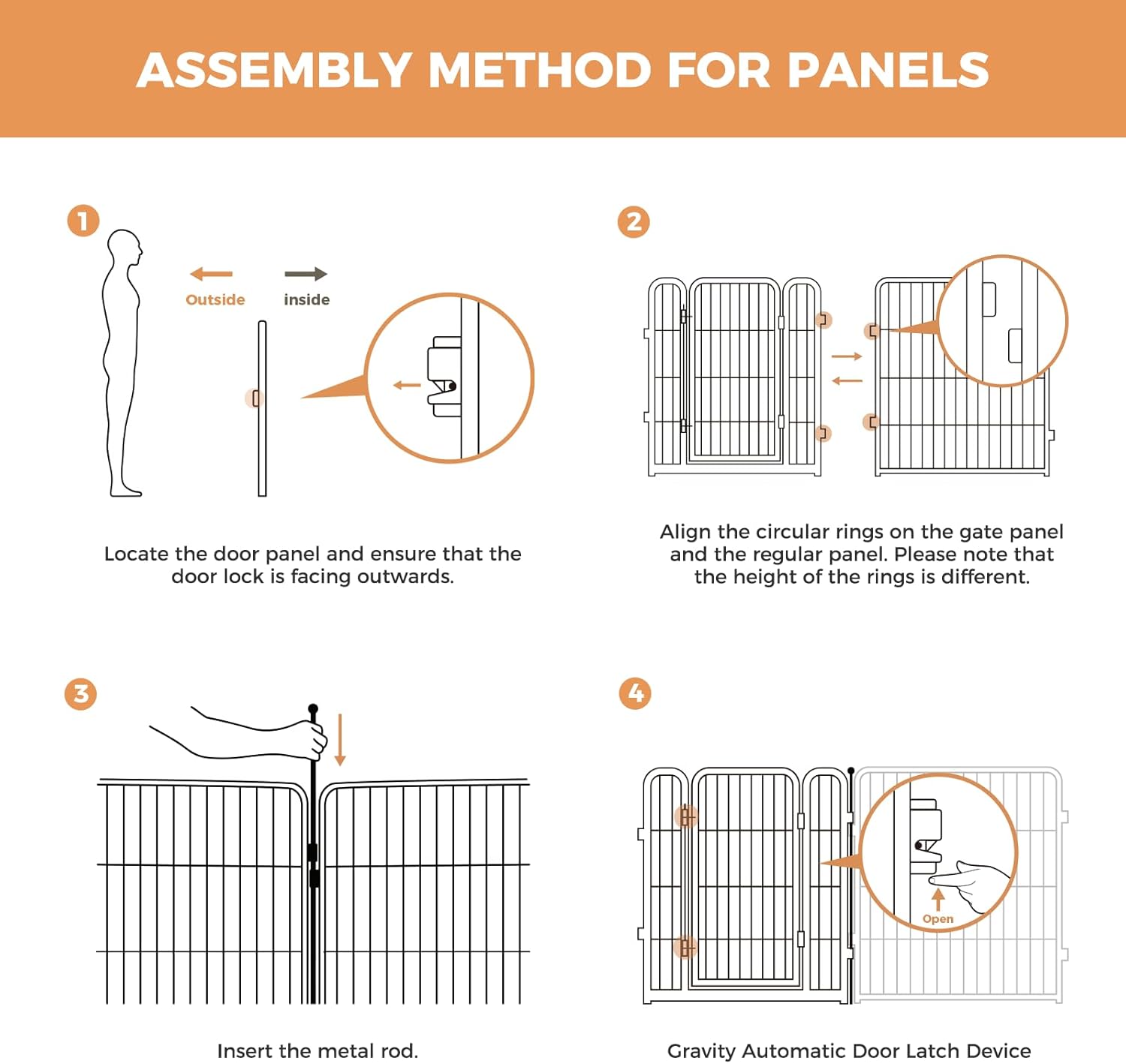 ASSEMBLY METHOD FOR PANELS

1

Outside

inside

Locate the door panel and ensure that the door lock is facing outwards.

2

Align the circular rings on the gate panel and the regular panel. Please note that the height of the rings is different.

3

Insert the metal rod.

4

Open

Gravity Automatic Door Latch Device