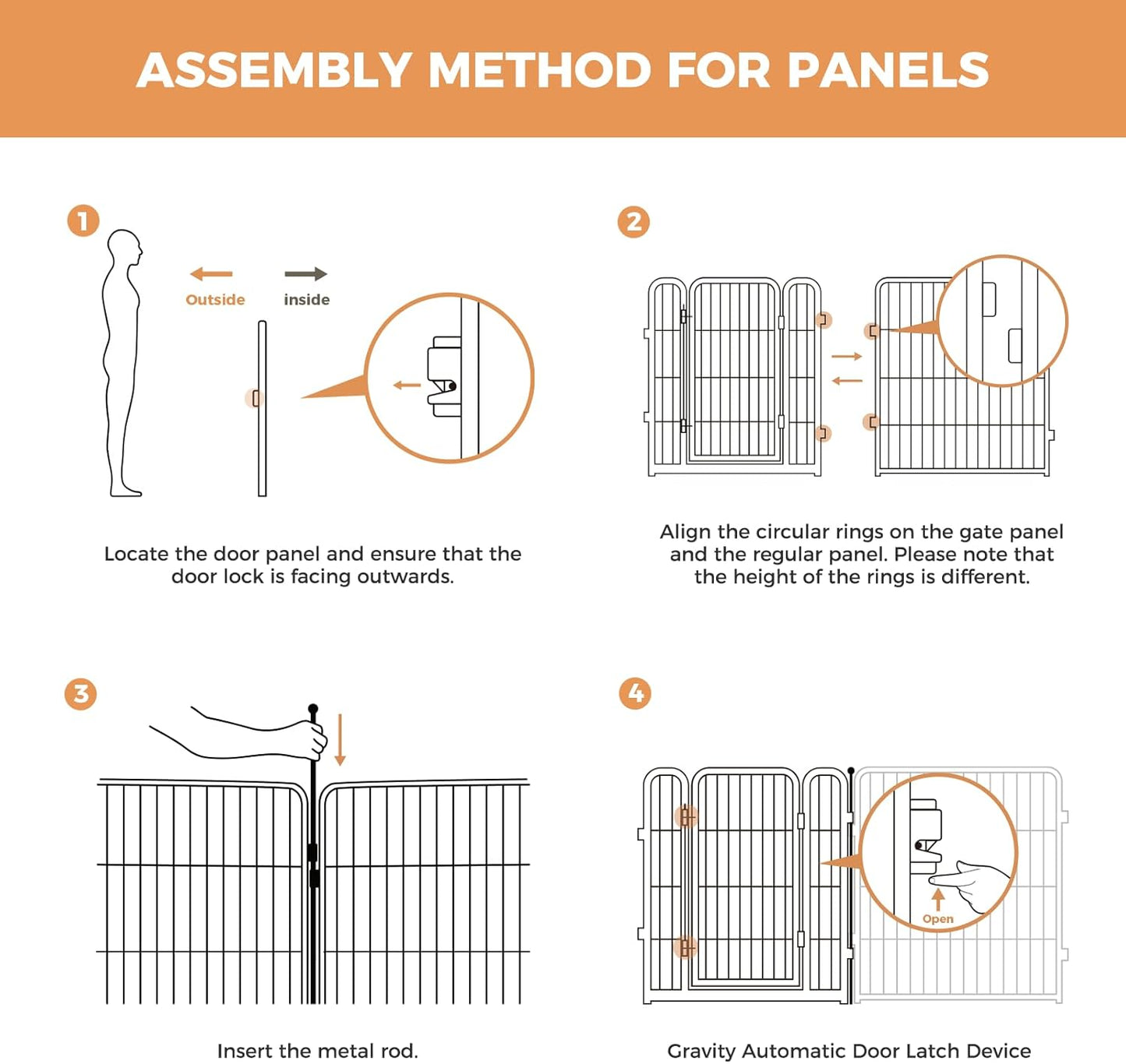 ASSEMBLY METHOD FOR PANELS

1

Outside

inside

Locate the door panel and ensure that the door lock is facing outwards.

2

Align the circular rings on the gate panel and the regular panel. Please note that the height of the rings is different.

3

Insert the metal rod.

4

Open

Gravity Automatic Door Latch Device