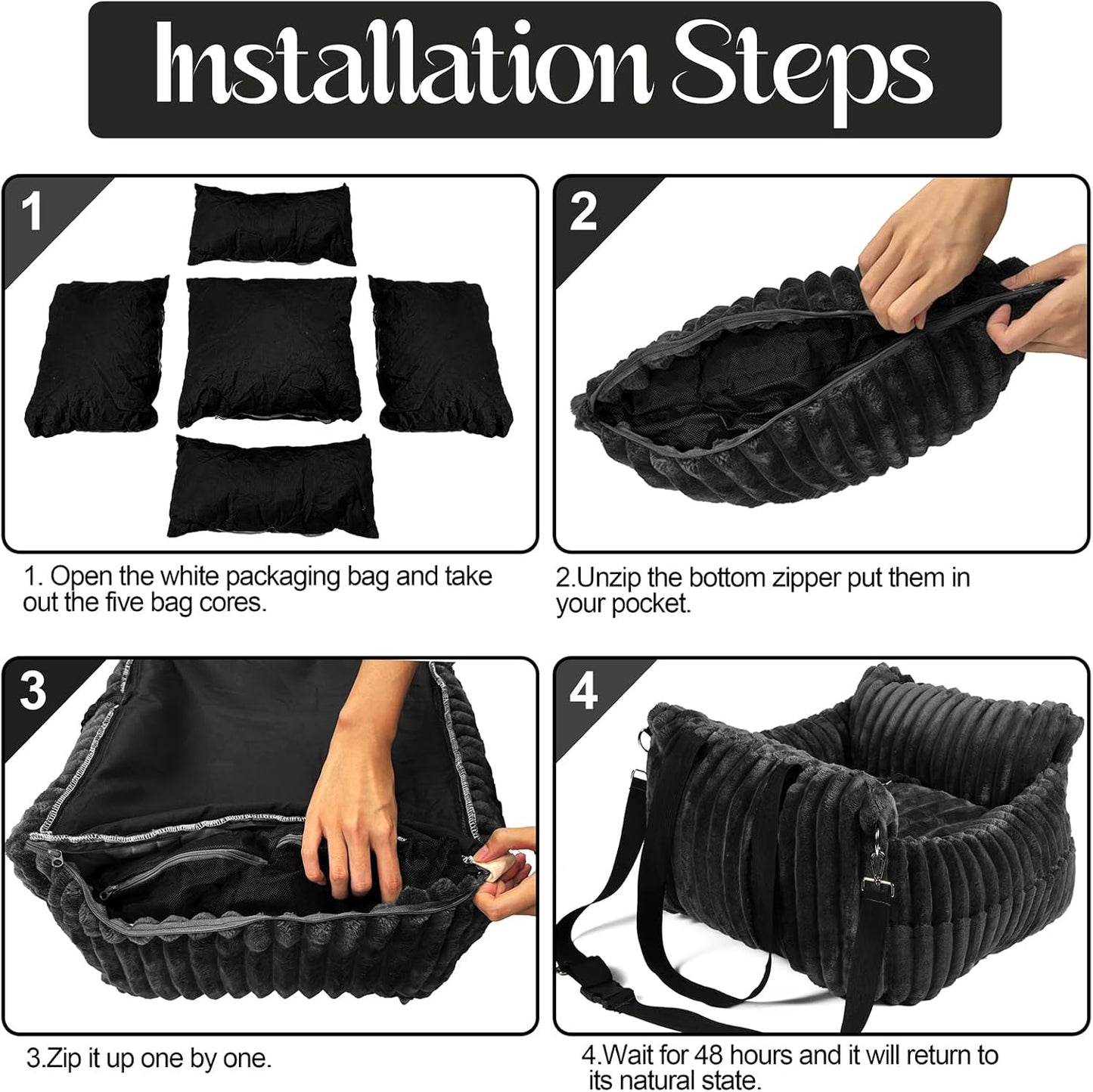 Installation Steps

1

1. Open the white packaging bag and take out the five bag cores.

2

2.Unzip the bottom zipper put them in your pocket.

3

3.Zip it up one by one.

4

4.Wait for 48 hours and it will return to its natural state.