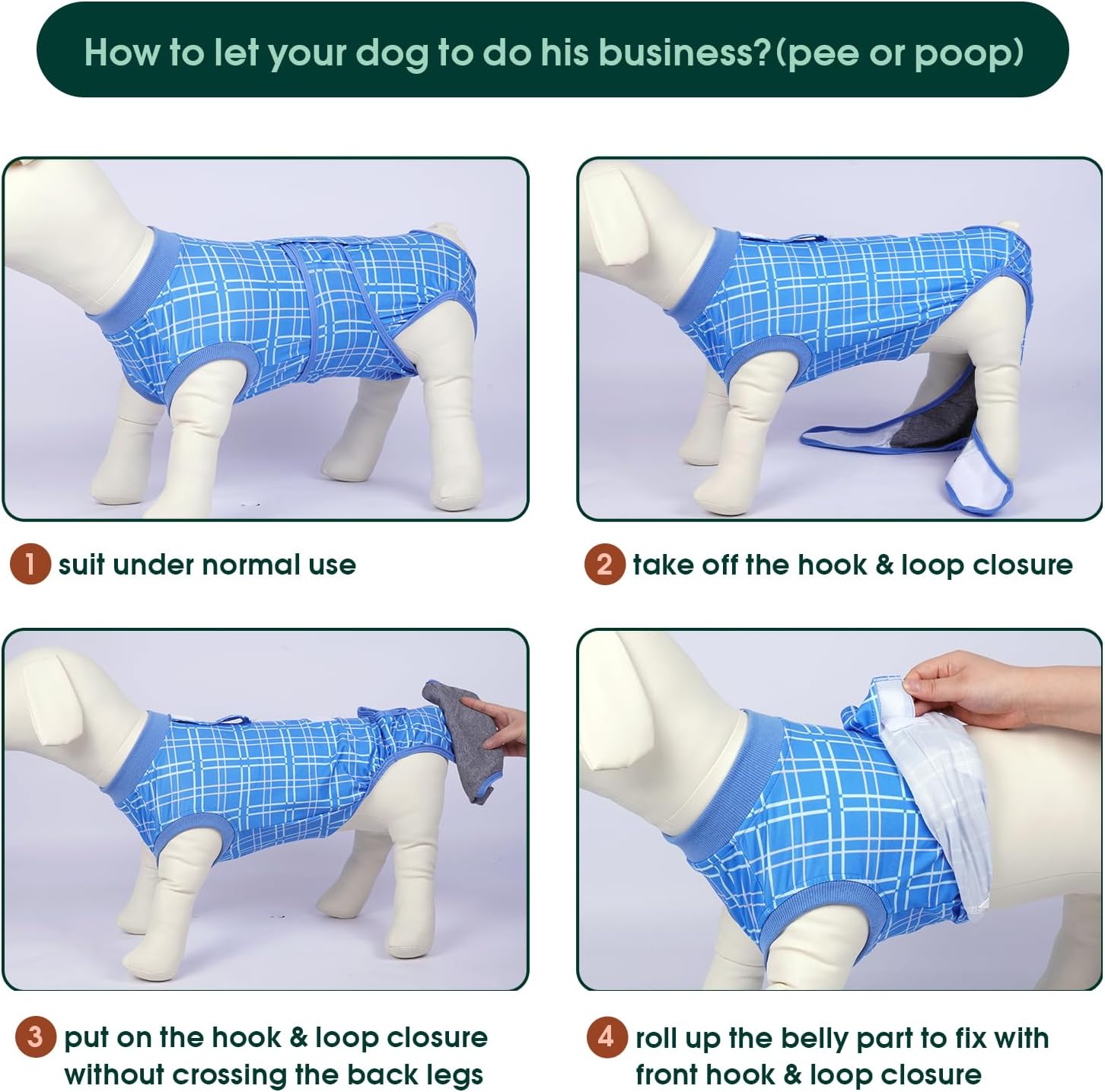 How to let your dog to do his business?(pee or poop)

1 suit under normal use

2 take off the hook & loop closure

3 put on the hook & loop closure without crossing the back legs

4 roll up the belly part to fix with front hook & loop closure