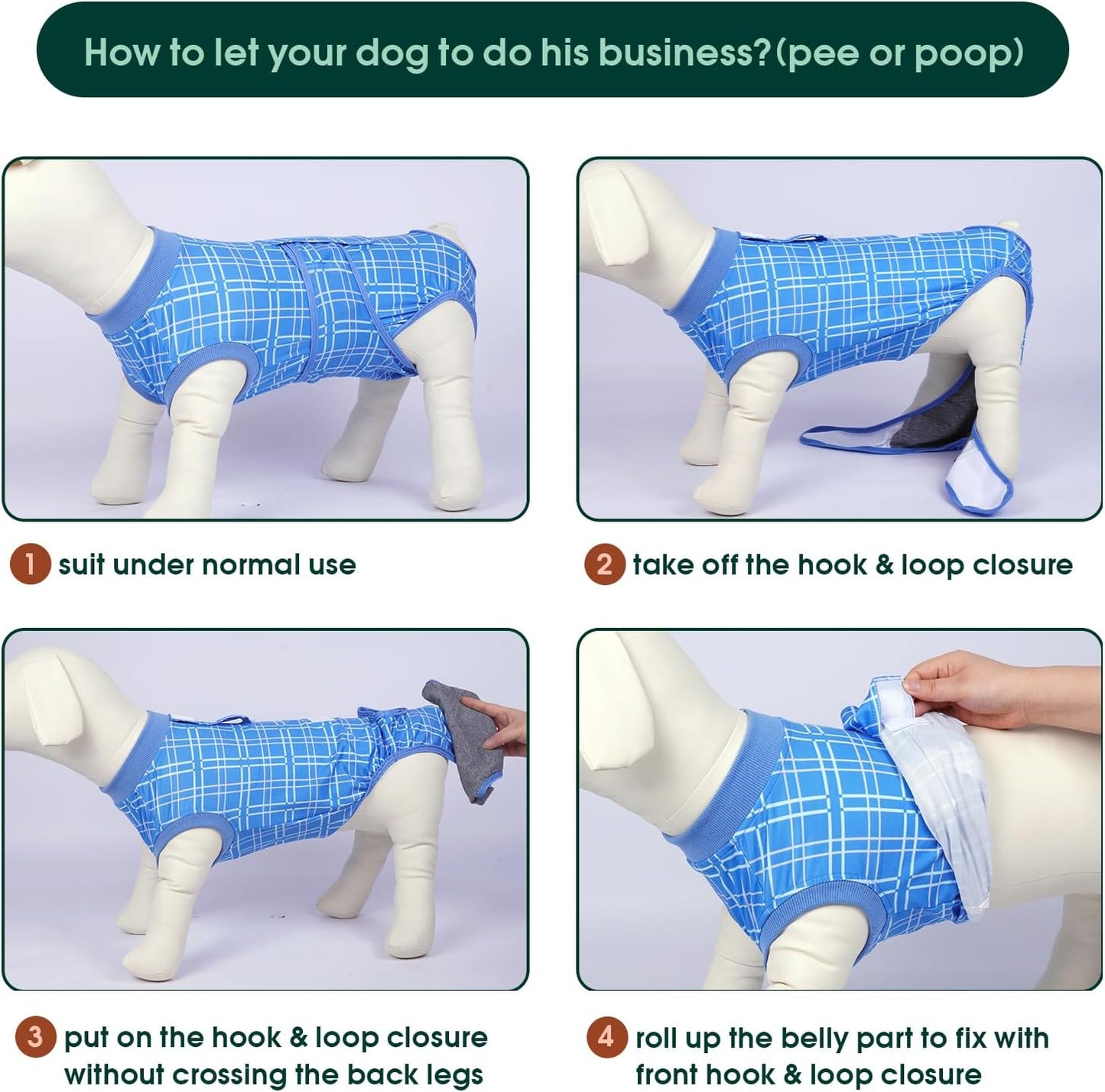 How to let your dog to do his business?(pee or poop)

1 suit under normal use

2 take off the hook & loop closure

3 put on the hook & loop closure without crossing the back legs

4 roll up the belly part to fix with front hook & loop closure