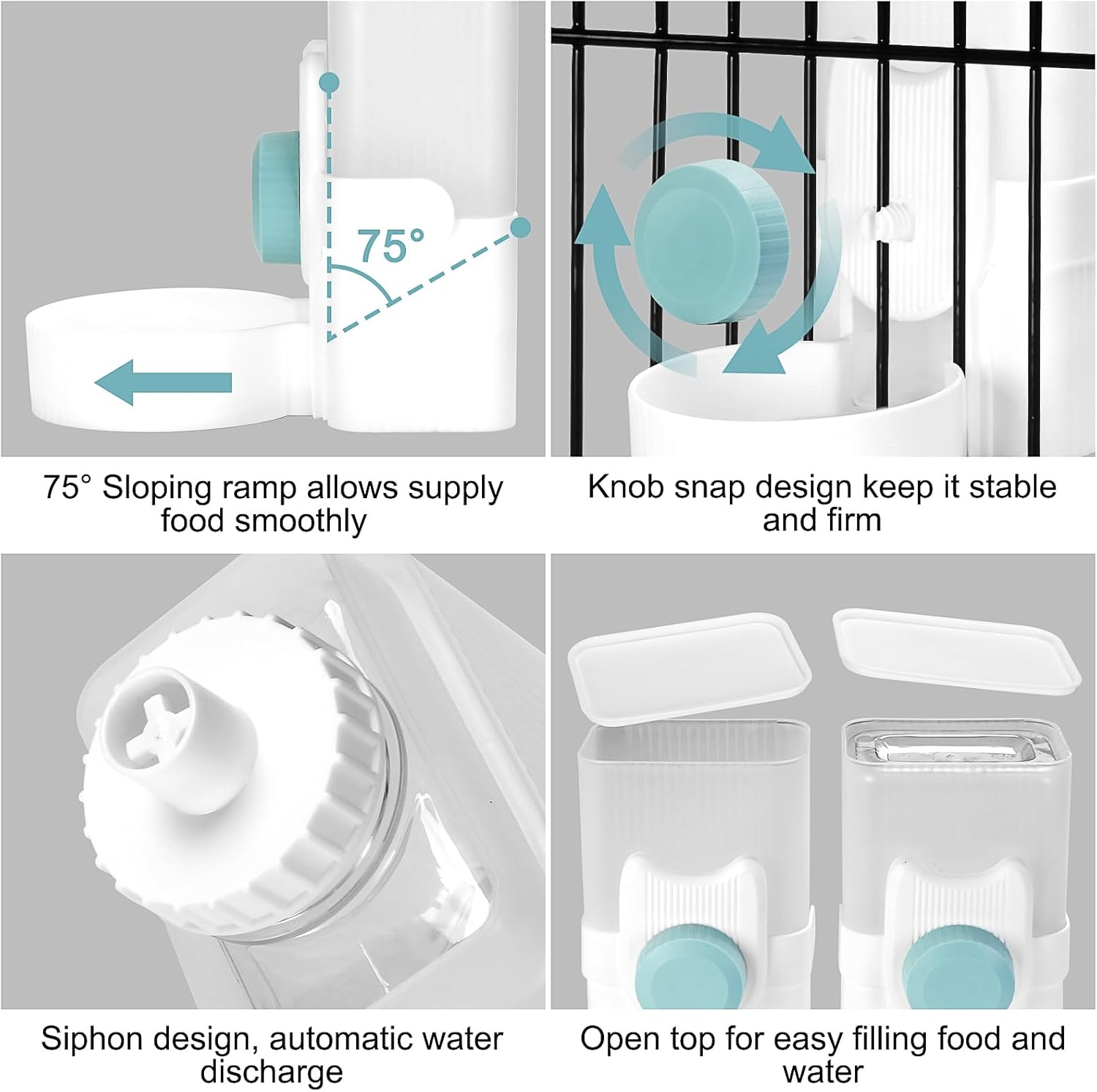 75°

75° Sloping ramp allows supply food smoothly

Knob snap design keep it stable and firm

Siphon design, automatic water discharge

Open top for easy filling food and water